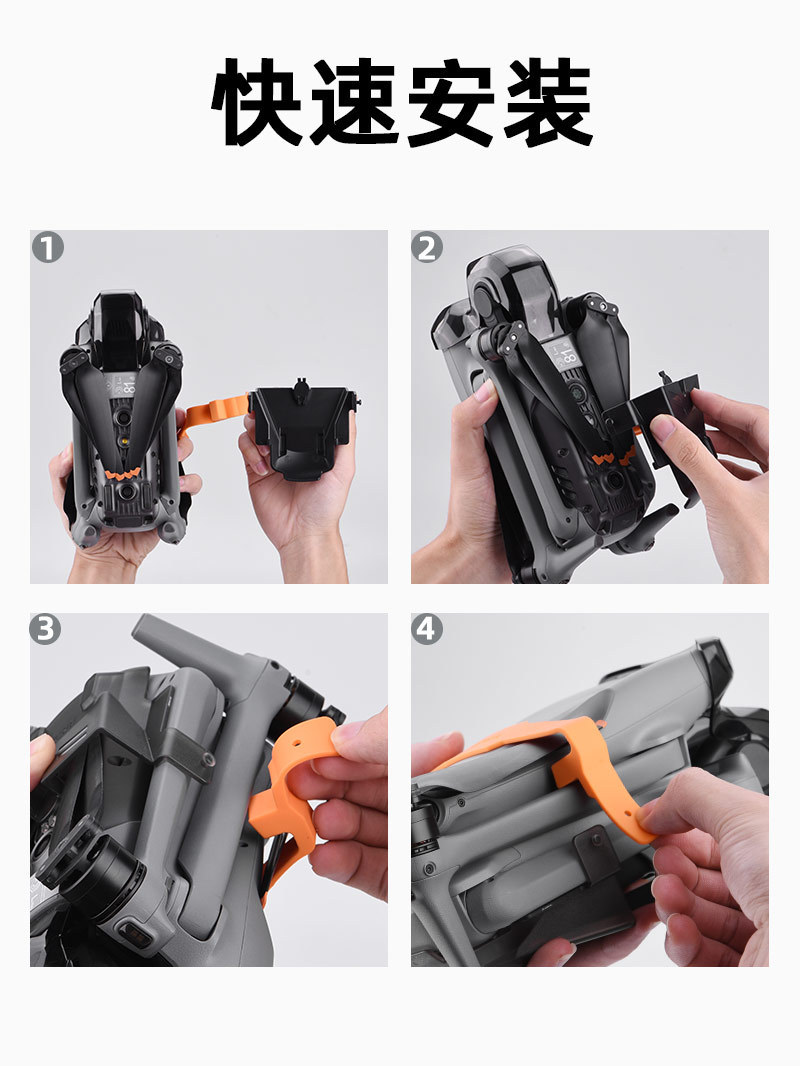 快速安装

1

2

3

4