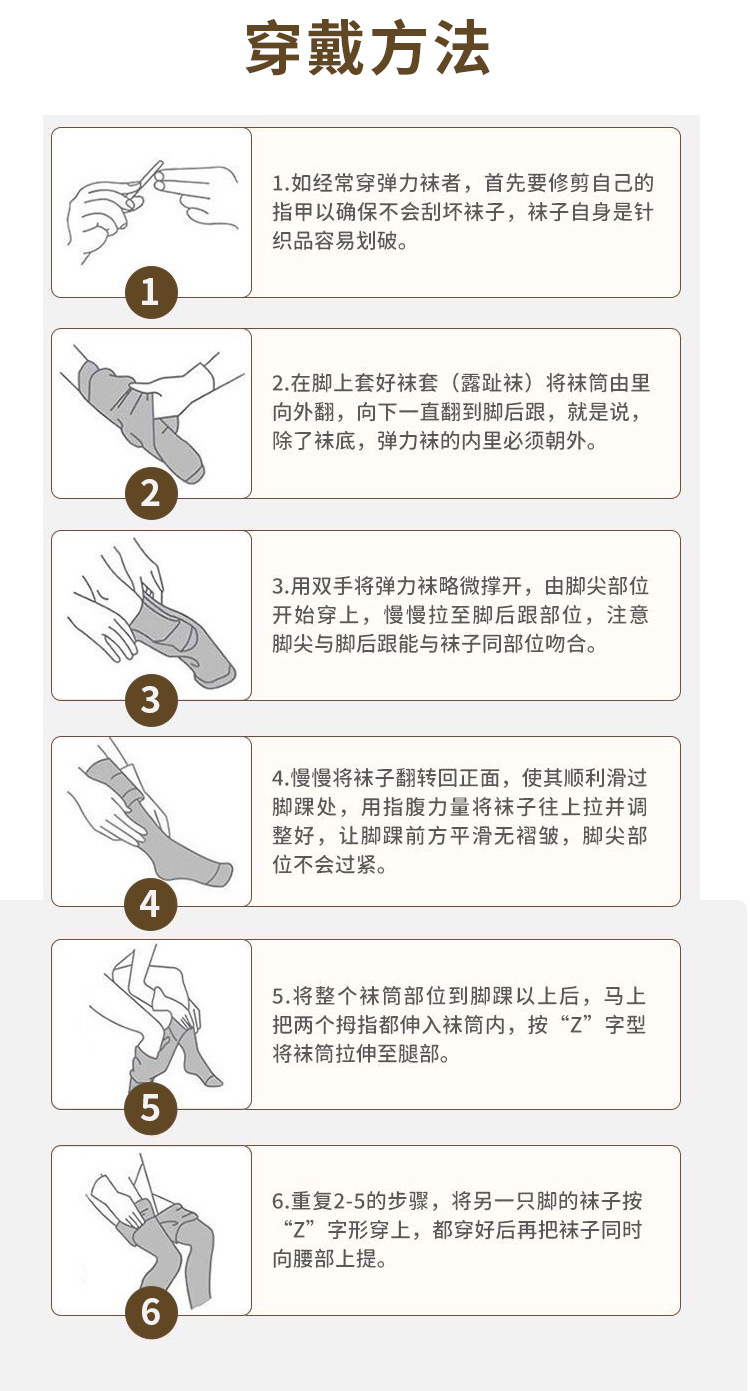 穿戴方法

1

1.如经常穿弹力袜者，首先要修剪自己的指甲以确保不会刮坏袜子，袜子自身是针织品容易划破。

2

2.在脚上套好袜套（露趾袜）将袜筒由里向外翻，向下一直翻到脚后跟，就是说，除了袜底，弹力袜的内里必须朝外。

3

3.用双手将弹力袜略微撑开，由脚尖部位开始穿上，慢慢拉至脚后跟部位，注意脚尖与脚后跟能与袜子同部位吻合。

4

4.慢慢将袜子翻转回正面，使其顺利滑过脚踝处，用指腹力量将袜子往上拉并调整好，让脚踝前方平滑无褶皱，脚尖部位不会过紧。

5

5.将整个袜筒部位到脚踝以上后，马上把两个拇指都伸入袜筒内，按“Z”字型将袜筒拉伸至腿部。

6

6.重复2-5的步骤，将另一只脚的袜子按“Z”字形穿上，都穿好后再把袜子同时向腰部上提。