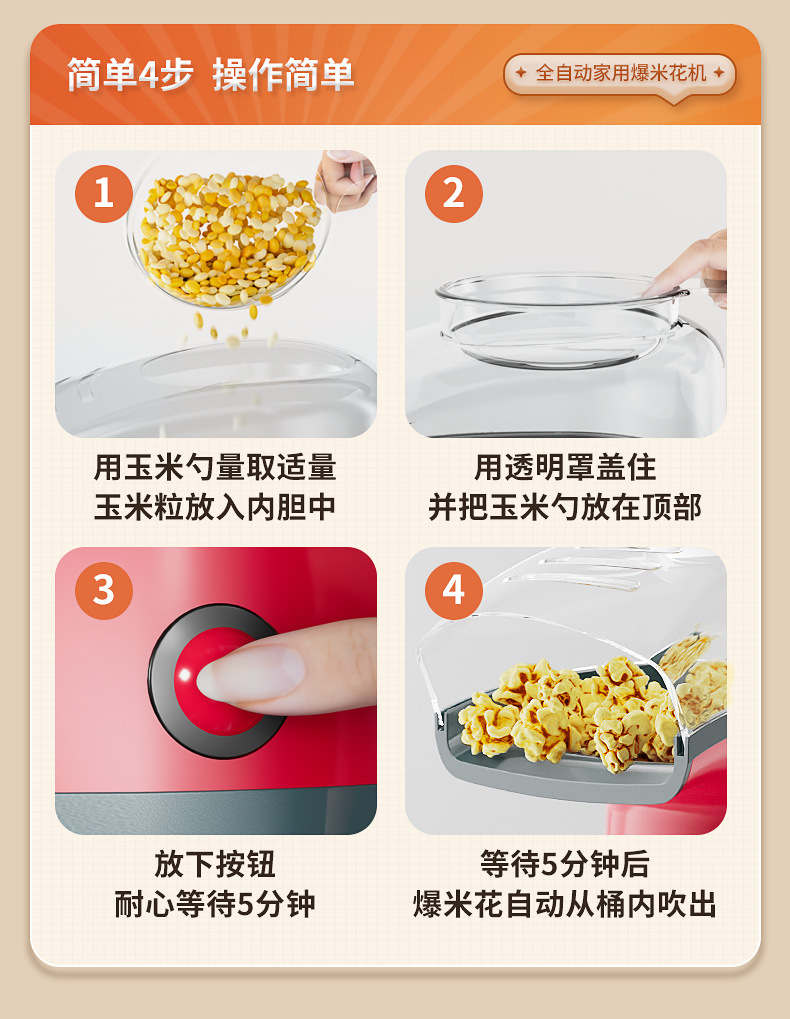 简单4步 操作简单

全自动家用爆米花机

1

用玉米勺量取适量
玉米粒放入内胆中

2

用透明罩盖住
并把玉米勺放在顶部

3

放下按钮
耐心等待5分钟

4

等待5分钟后
爆米花自动从桶内吹出