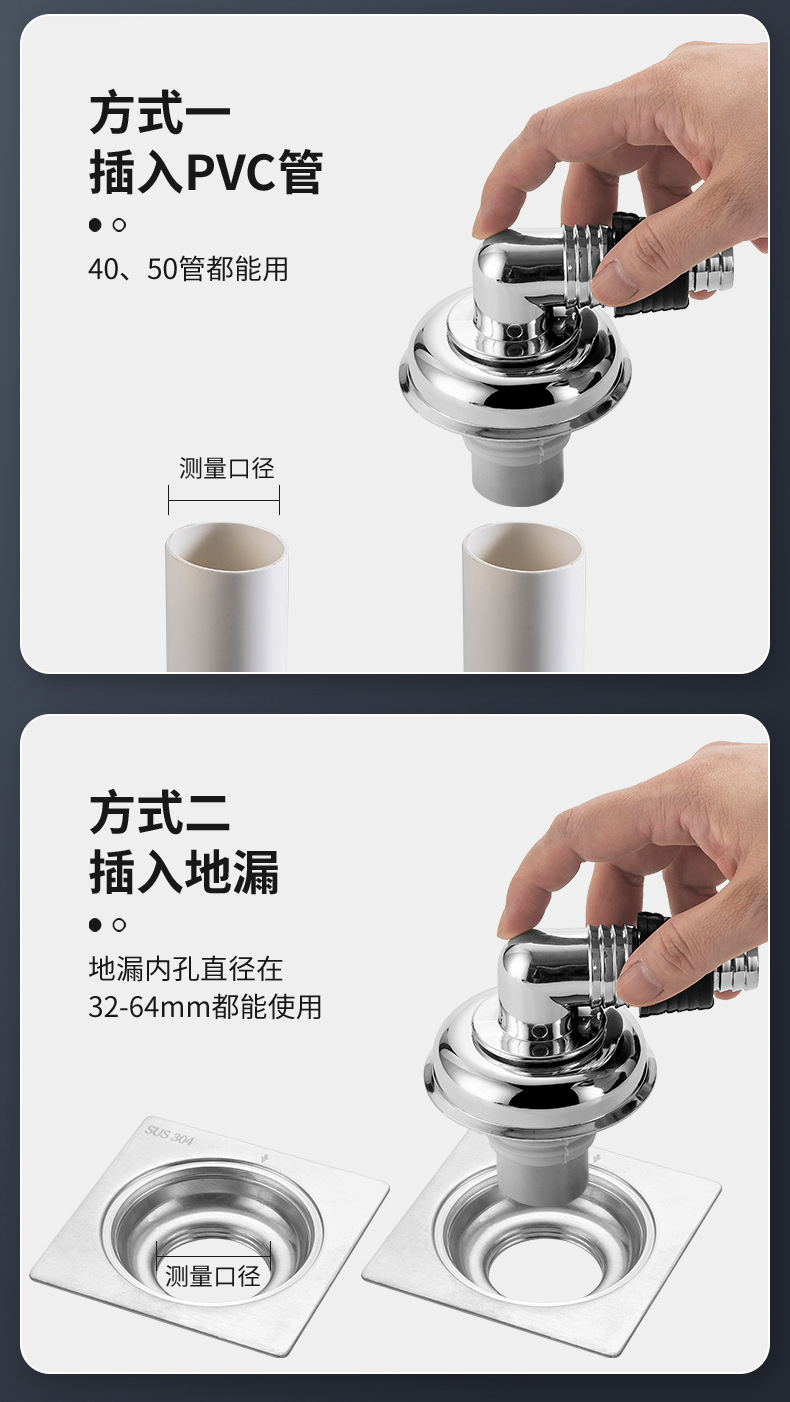 方式一
插入PVC管

40、50管都能用

测量口径

方式二
插入地漏

地漏内孔直径在
32-64mm都能使用

SUS 304

测量口径