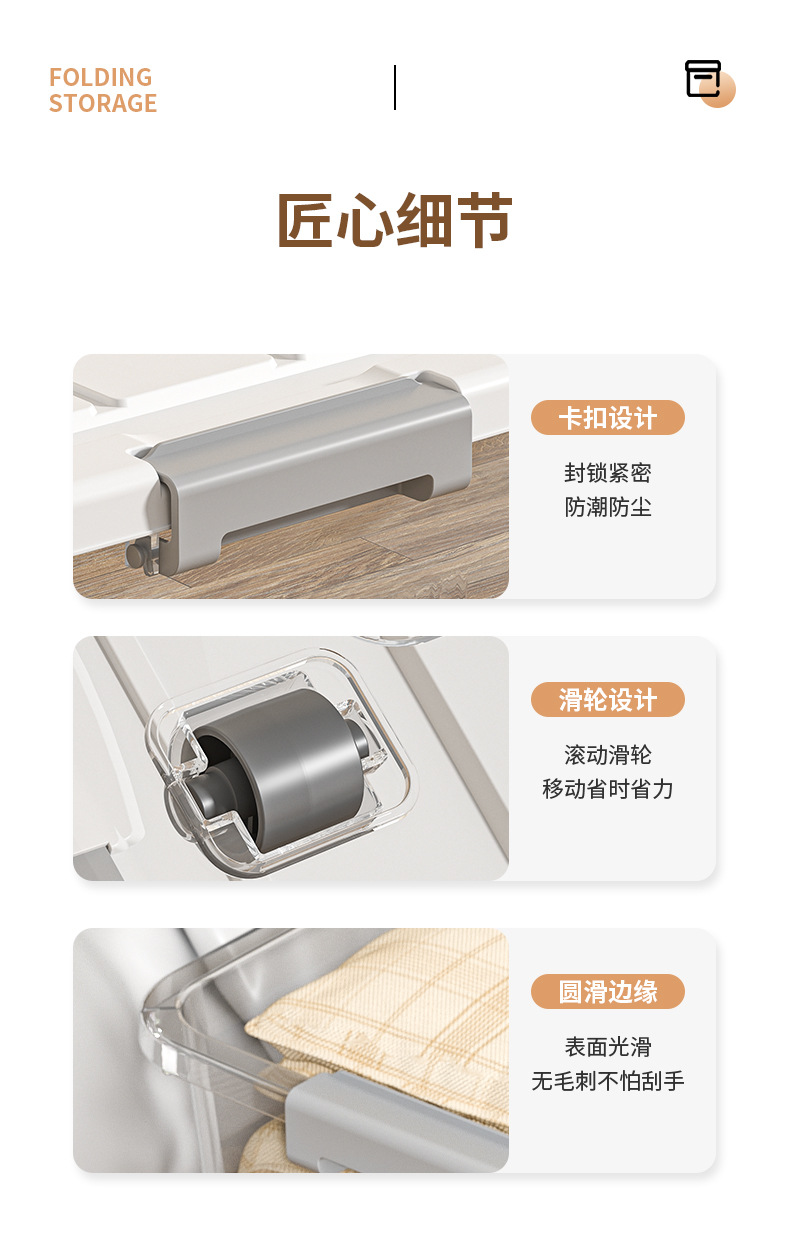 FOLDING
STORAGE

匠心细节

卡扣设计

封锁紧密
防潮防尘

滑轮设计

滚动滑轮
移动省时省力

圆滑边缘

表面光滑
无毛刺不怕刮手