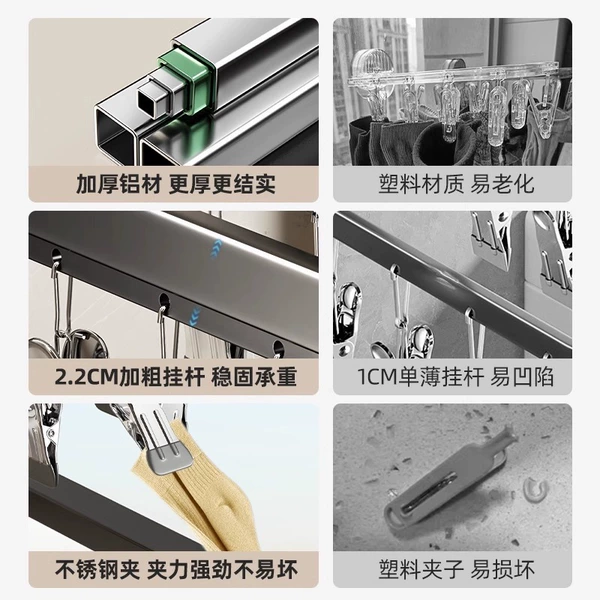 加厚铝材 更厚更结实

塑料材质 易老化

2.2CM加粗挂杆 稳固承重

1CM单薄挂杆 易凹陷

不锈钢夹 夹力强劲不易坏

塑料夹子 易损坏