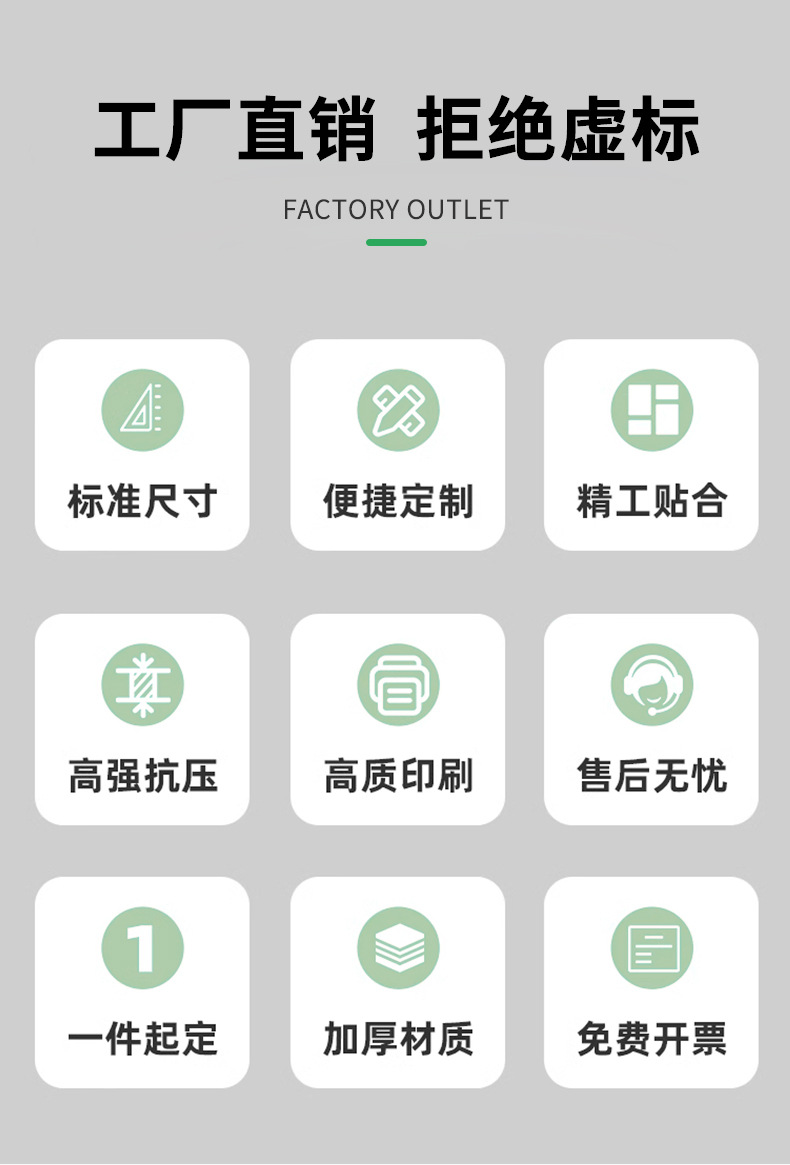 工厂直销 拒绝虚标

FACTORY OUTLET

标准尺寸

便捷定制

精工贴合

高强抗压

高质印刷

售后无忧

1

一件起定

加厚材质

免费开票