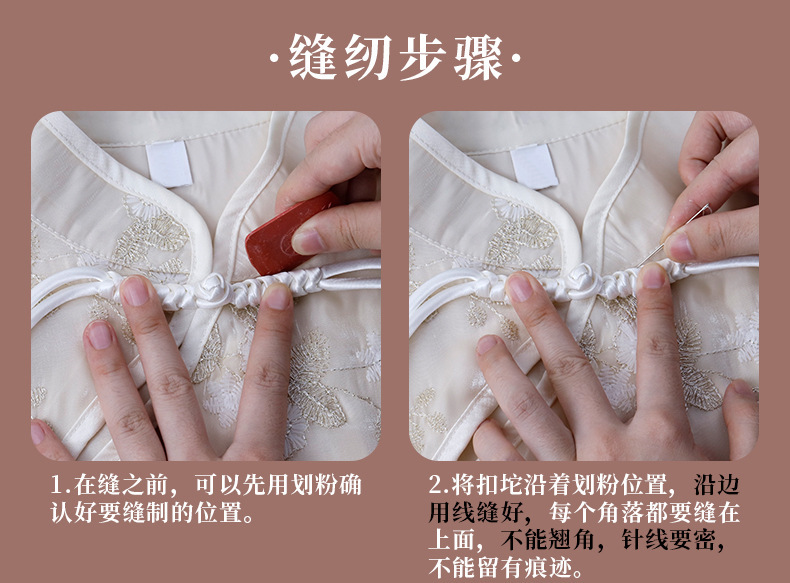 ·缝纫步骤·

1.在缝之前，可以先用划粉确认好要缝制的位置。

2.将扣坨沿着划粉位置，沿边用线缝好，每个角落都要缝在上面，不能翘角，针线要密，不能留有痕迹。