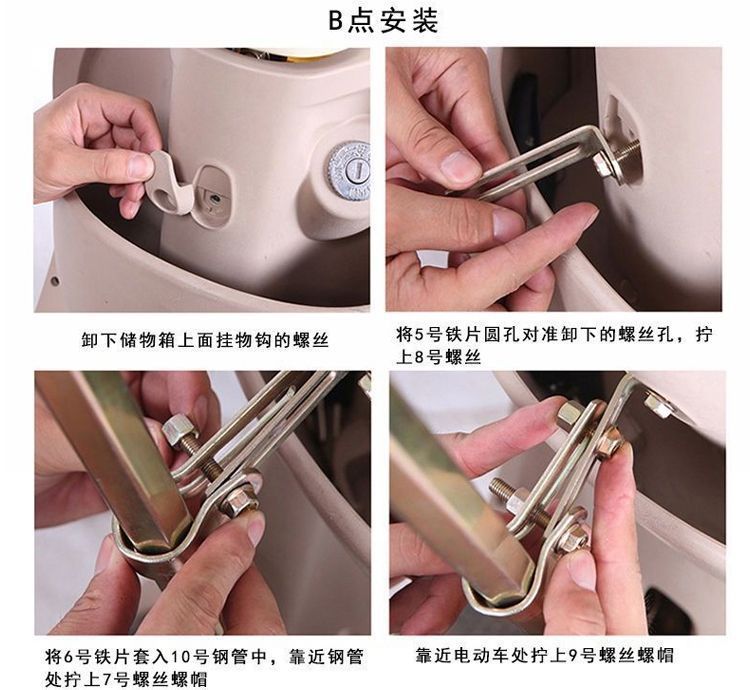 B点安装

卸下储物箱上面挂物钩的螺丝

将5号铁片圆孔对准卸下的螺丝孔，拧上8号螺丝

将6号铁片套入10号钢管中，靠近钢管处拧上7号螺丝螺帽

靠近电动车处拧上9号螺丝螺帽