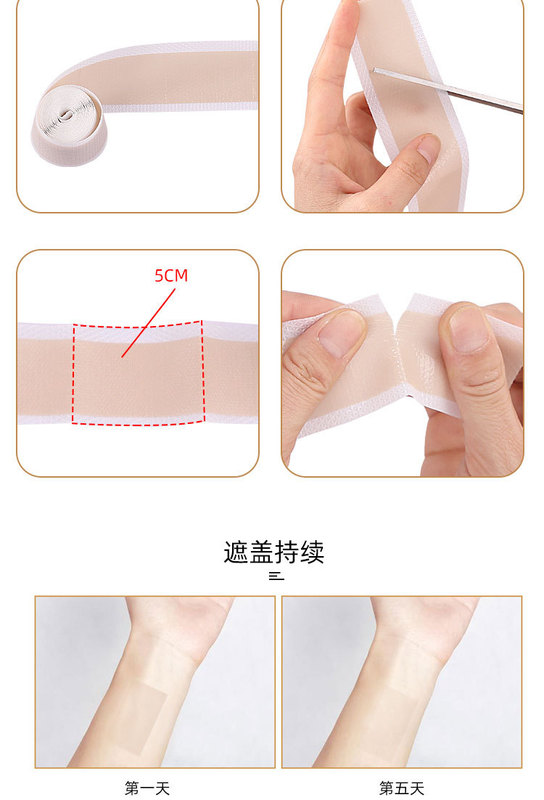 5CM

遮盖持续

第一天

第五天