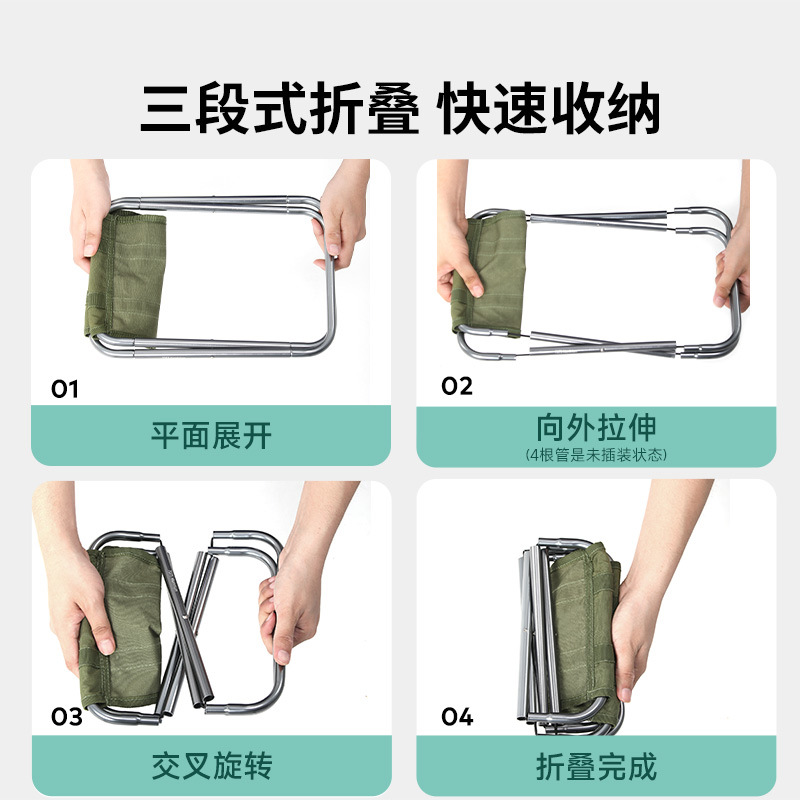 三段式折叠 快速收纳

01

平面展开

02

向外拉伸
(4根管是未插装状态)

03

交叉旋转

04

折叠完成