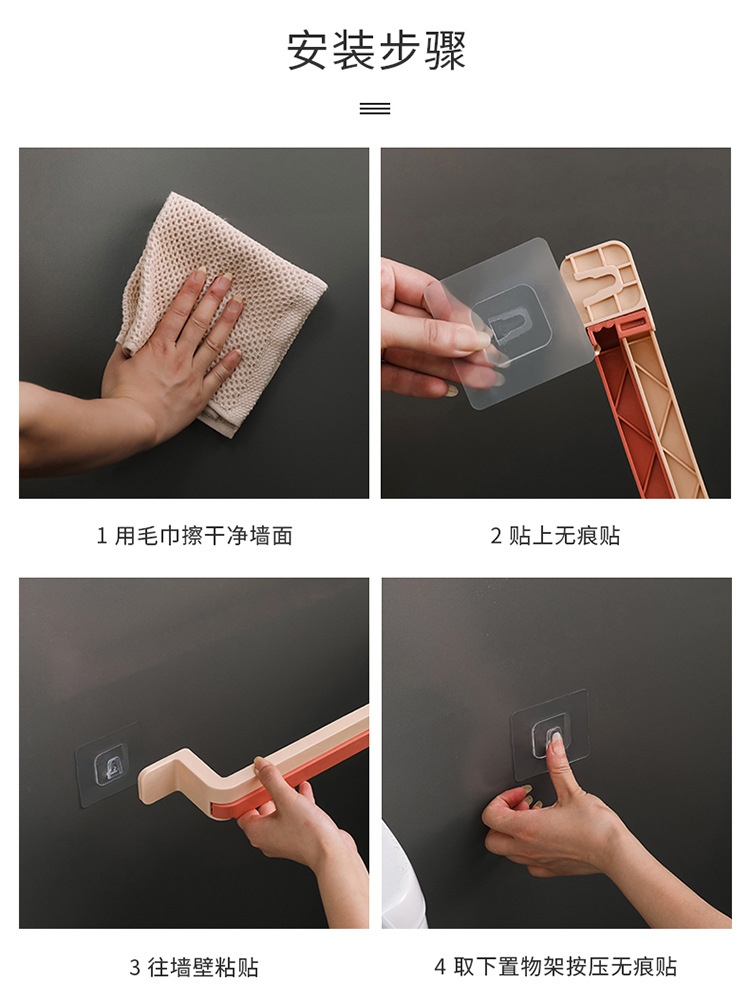 安装步骤

1 用毛巾擦干净墙面

2 贴上无痕贴

3 往墙壁粘贴

4 取下置物架按压无痕贴