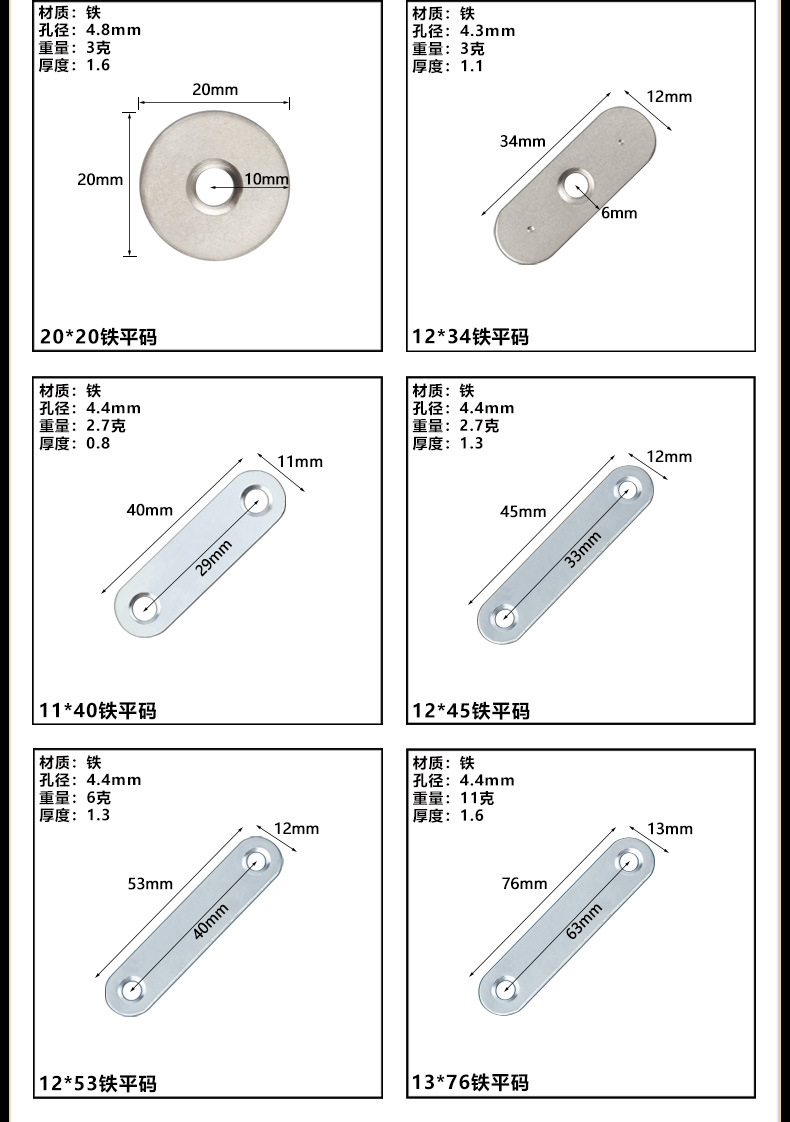 材质：铁
孔径：4.8mm
重量：3克
厚度：1.6

20mm
20mm
10mm

20*20铁平码

材质：铁
孔径：4.3mm
重量：3克
厚度：1.1

12mm
34mm
6mm

12*34铁平码

材质：铁
孔径：4.4mm
重量：2.7克
厚度：0.8

11mm
40mm
29mm

11*40铁平码

材质：铁
孔径：4.4mm
重量：2.7克
厚度：1.3

12mm
45mm
33mm

12*45铁平码

材质：铁
孔径：4.4mm
重量：6克
厚度：1.3

12mm
53mm
40mm

12*53铁平码

材质：铁
孔径：4.4mm
重量：11克
厚度：1.6

13mm
76mm
63mm

13*76铁平码