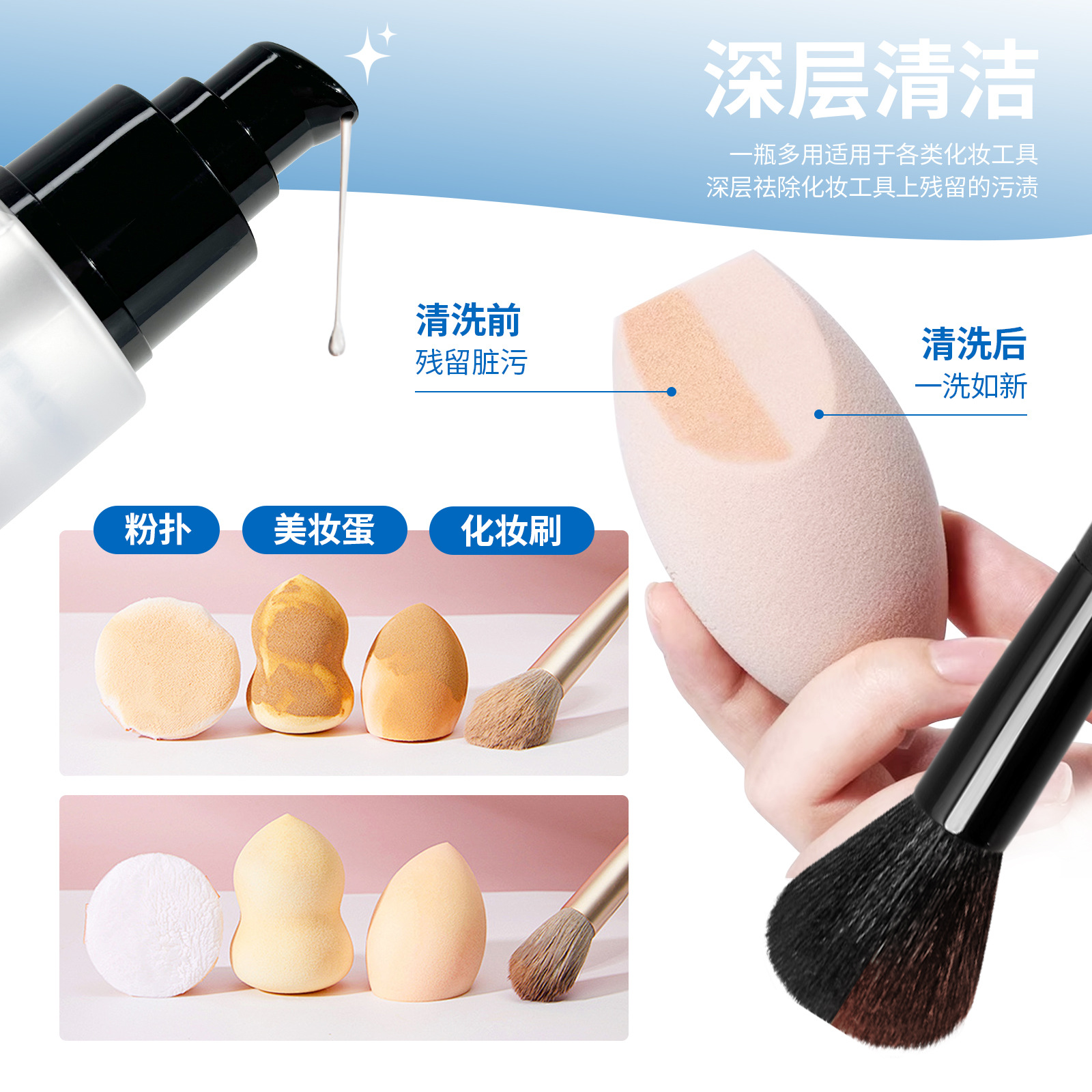 深层清洁

一瓶多用适用于各类化妆工具
深层祛除化妆工具上残留的污渍

清洗前
残留脏污

清洗后
一洗如新

粉扑

美妆蛋

化妆刷