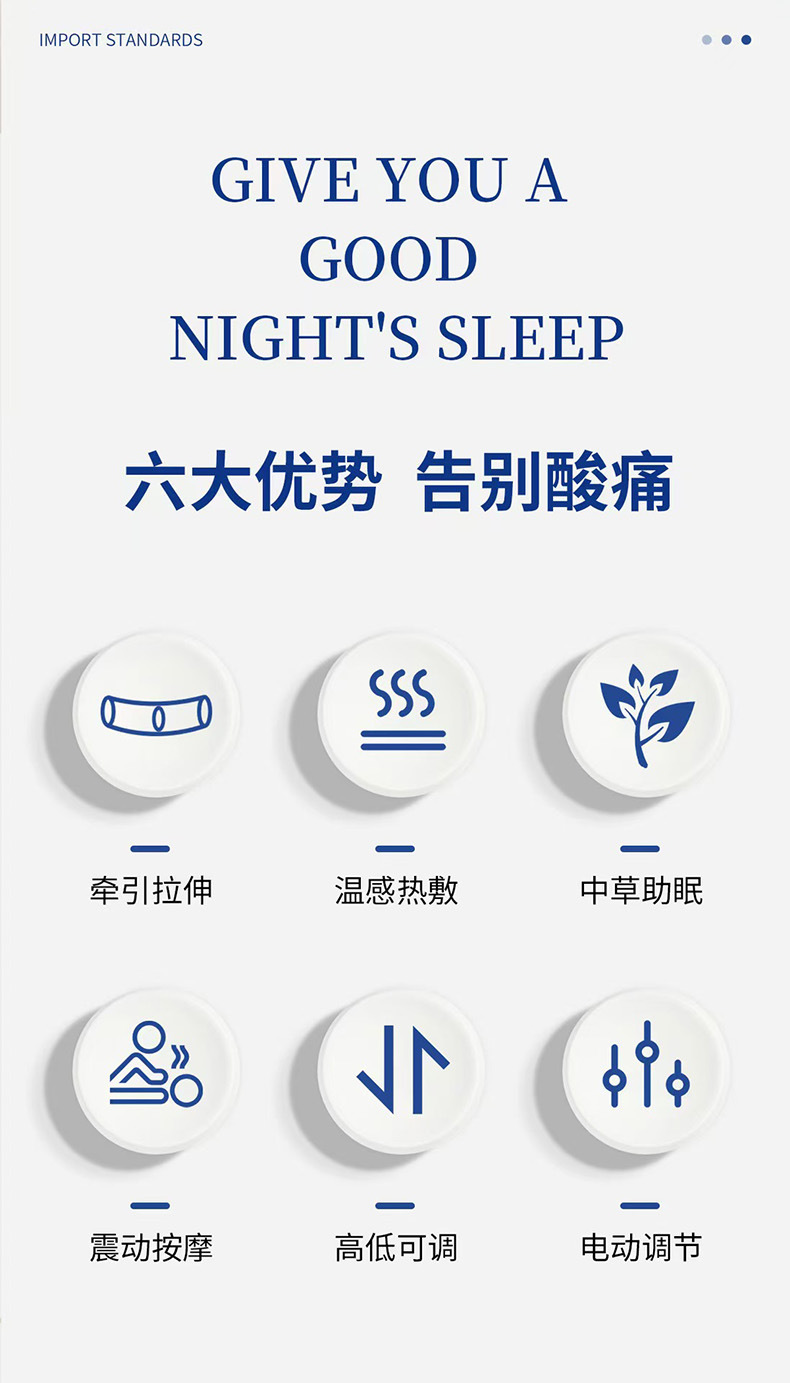 IMPORT STANDARDS

GIVE YOU A
GOOD
NIGHT'S SLEEP

六大优势 告别酸痛

牵引拉伸

温感热敷

中草助眠

震动按摩

高低可调

电动调节