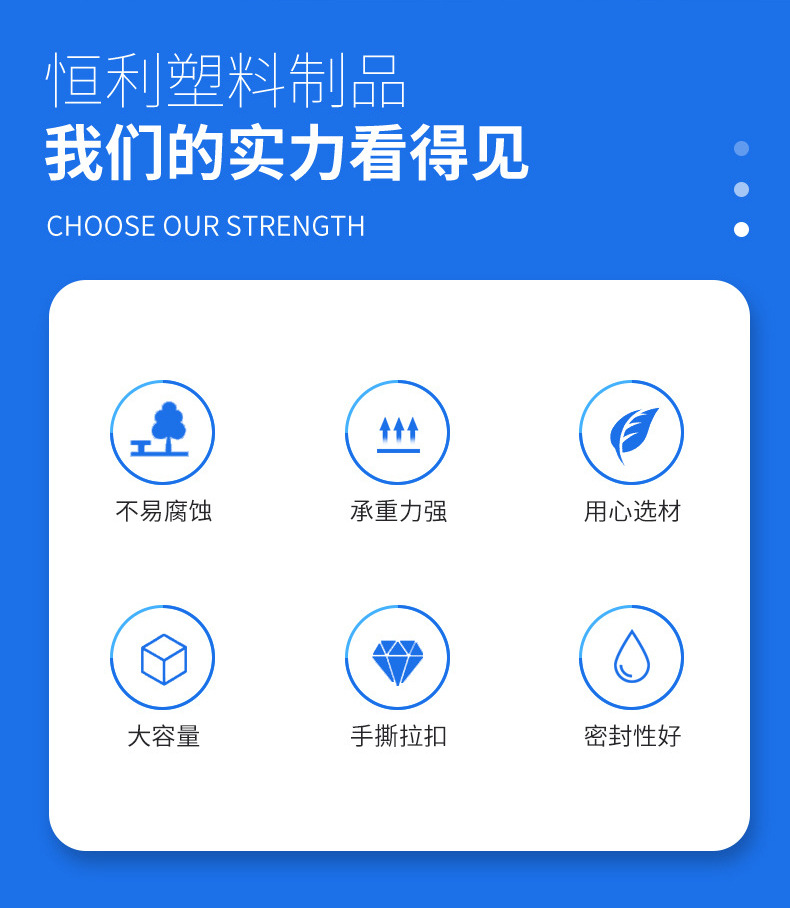 恒利塑料制品
我们的实力看得见
CHOOSE OUR STRENGTH

不易腐蚀

承重力强

用心选材

大容量

手撕拉扣

密封性好