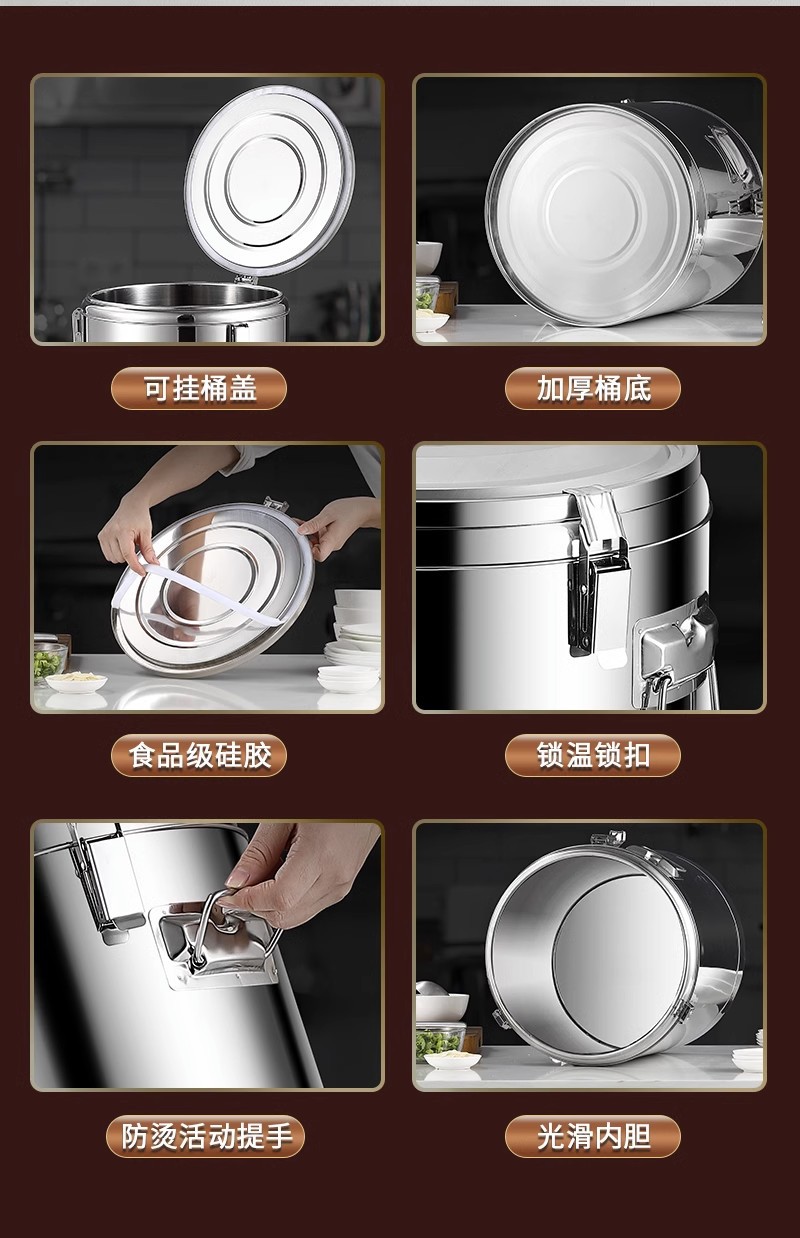 可挂桶盖

加厚桶底

食品级硅胶

锁温锁扣

防烫活动提手

光滑内胆