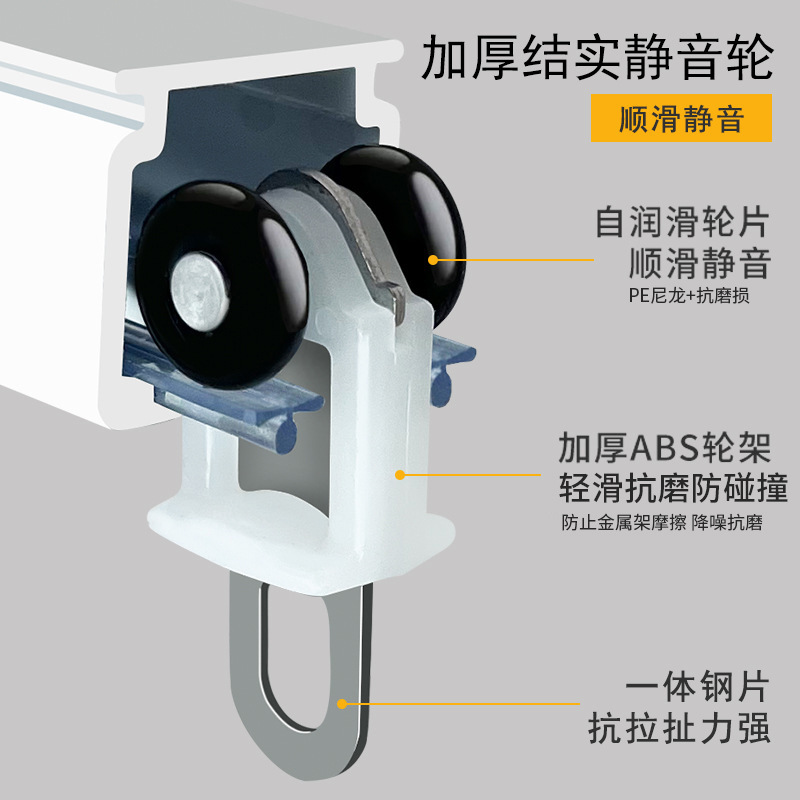 加厚结实静音轮

顺滑静音

自润滑轮片
顺滑静音
PE尼龙+抗磨损

加厚ABS轮架
轻滑抗磨防碰撞
防止金属架摩擦 降噪抗磨

一体钢片
抗拉扯力强