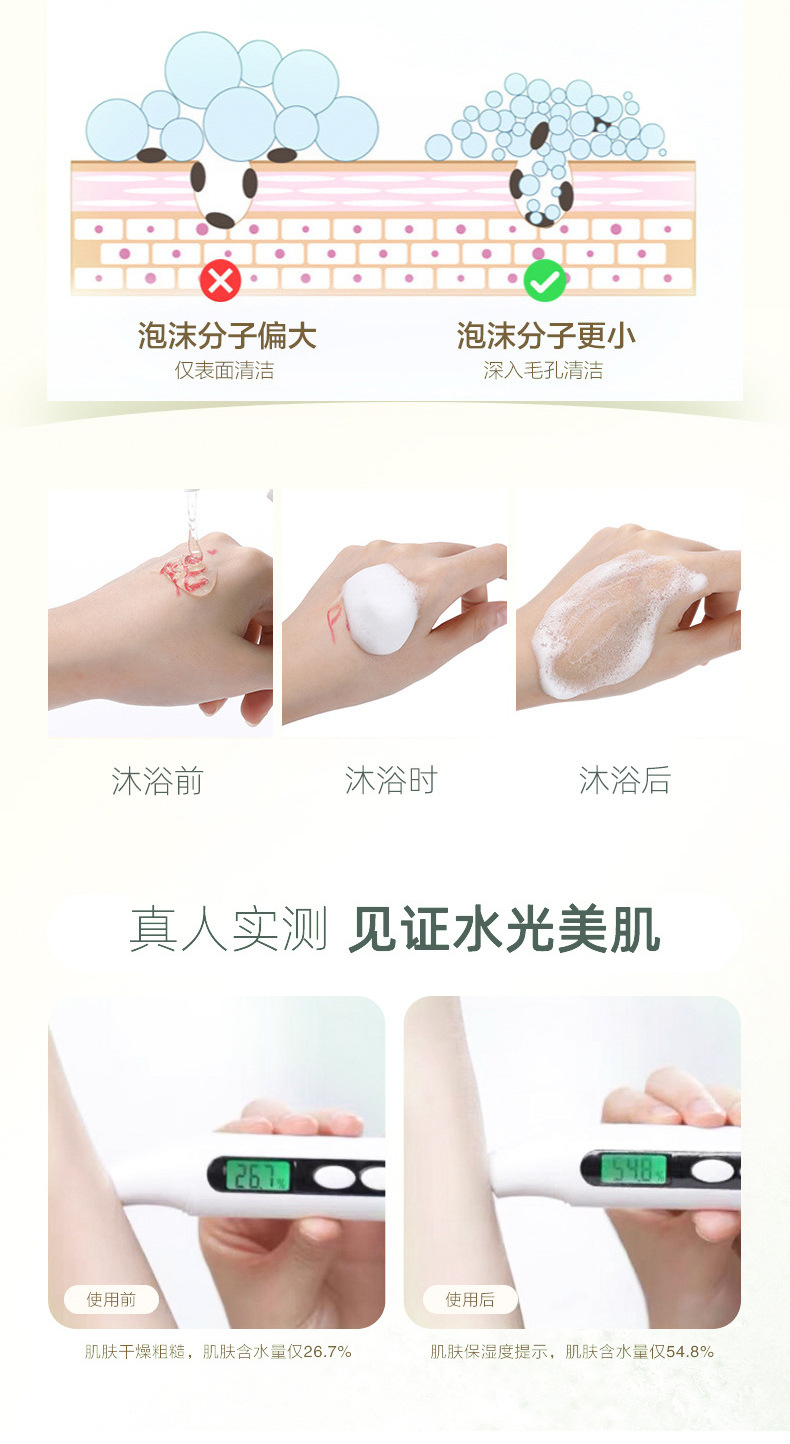 泡沫分子偏大
仅表面清洁

泡沫分子更小
深入毛孔清洁

沐浴前

沐浴时

沐浴后

真人实测 见证水光美肌

26.7%

使用前

肌肤干燥粗糙，肌肤含水量仅26.7%

54.8%

使用后

肌肤保湿度提示，肌肤含水量仅54.8%