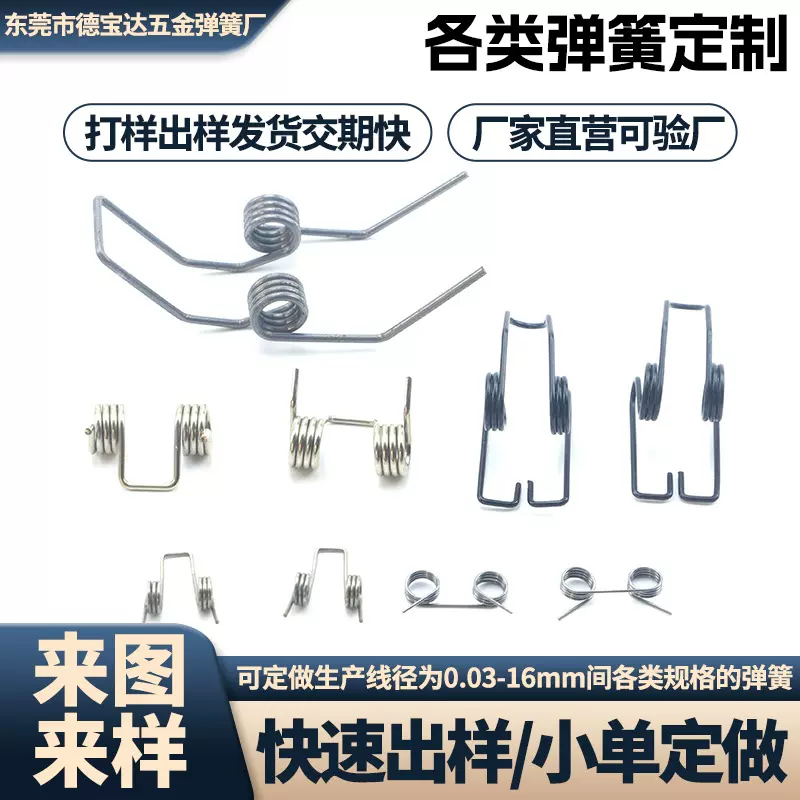 东莞市德宝达五金弹簧厂

各类弹簧定制

打样出样发货交期快

厂家直营可验厂

来图来样

可定做生产线径为0.03-16mm间各类规格的弹簧

快速出样/小单定做