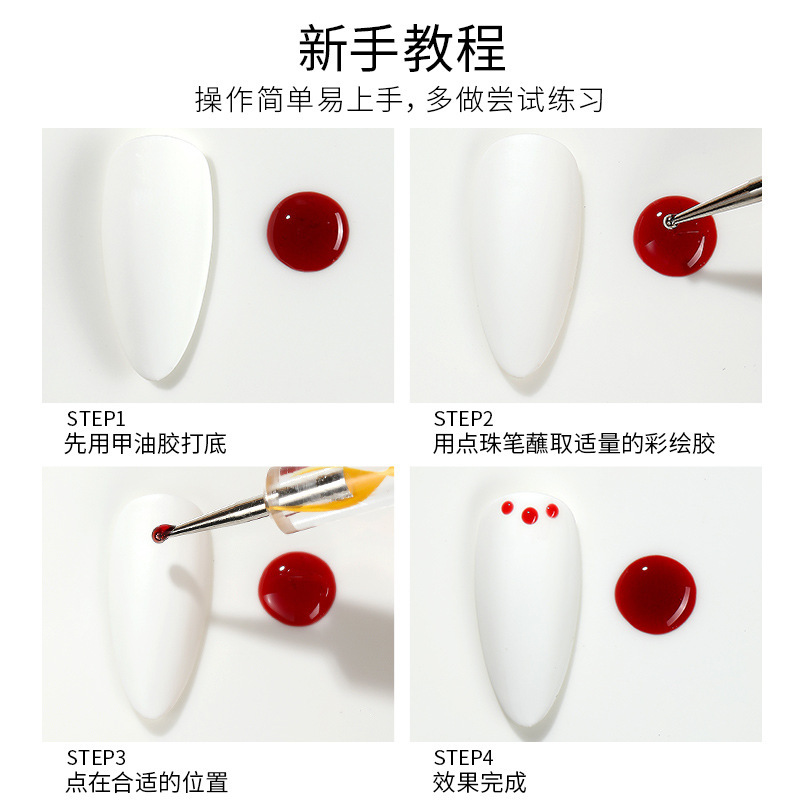 新手教程
操作简单易上手，多做尝试练习

STEP1
先用甲油胶打底

STEP2
用点珠笔蘸取适量的彩绘胶

STEP3
点在合适的位置

STEP4
效果完成