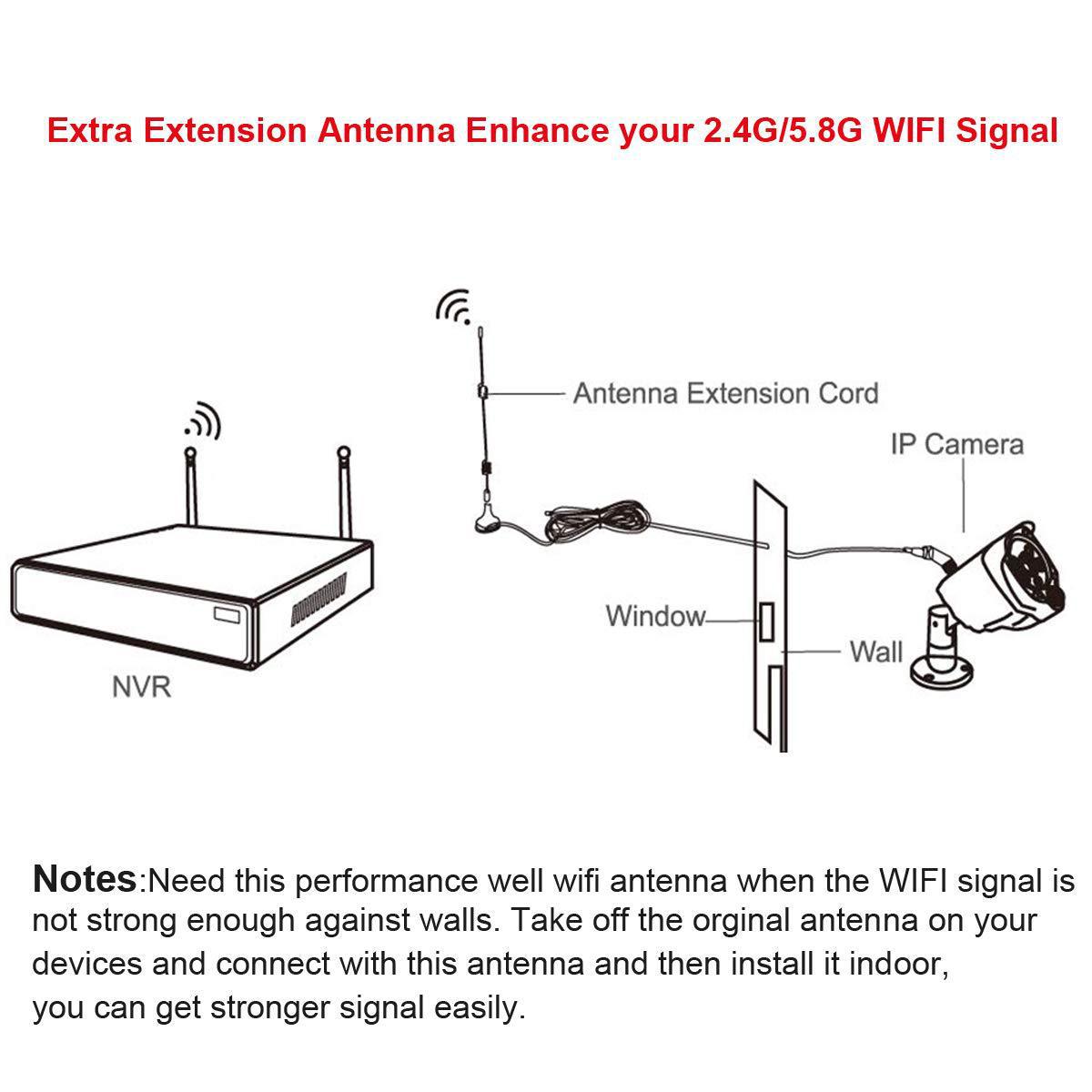 Extra Extension Antenna Enhance your 2.4G/5.8G WIFI Signal

Antenna Extension Cord

IP Camera

Window

Wall

NVR

Notes:Need this performance well wifi antenna when the WIFI signal is not strong enough against walls. Take off the orginal antenna on your devices and connect with this antenna and then install it indoor, you can get stronger signal easily.