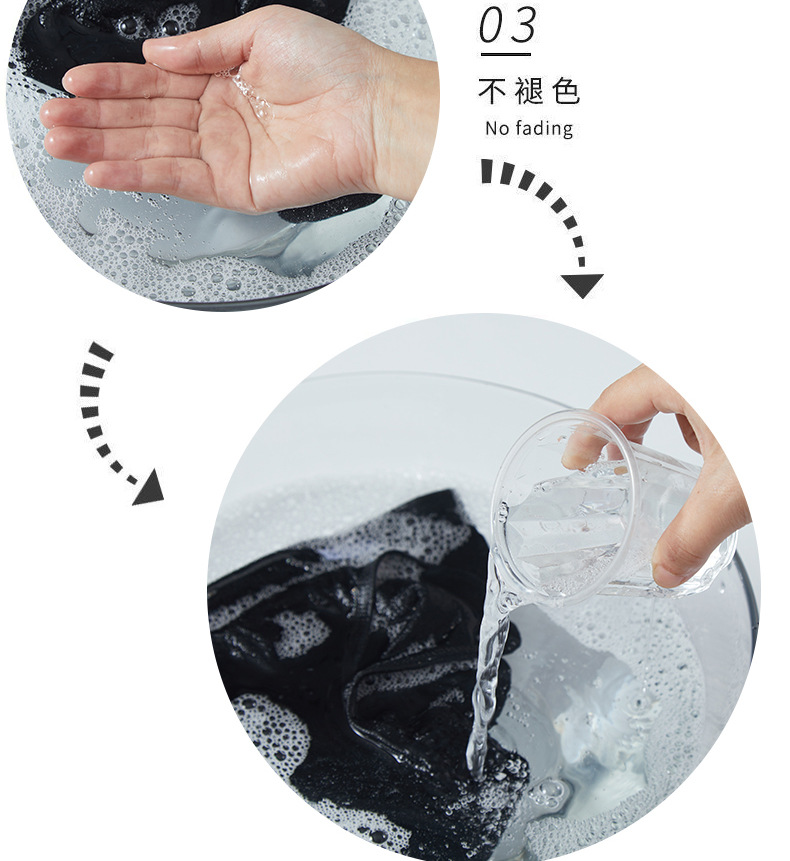 03
不褪色
No fading