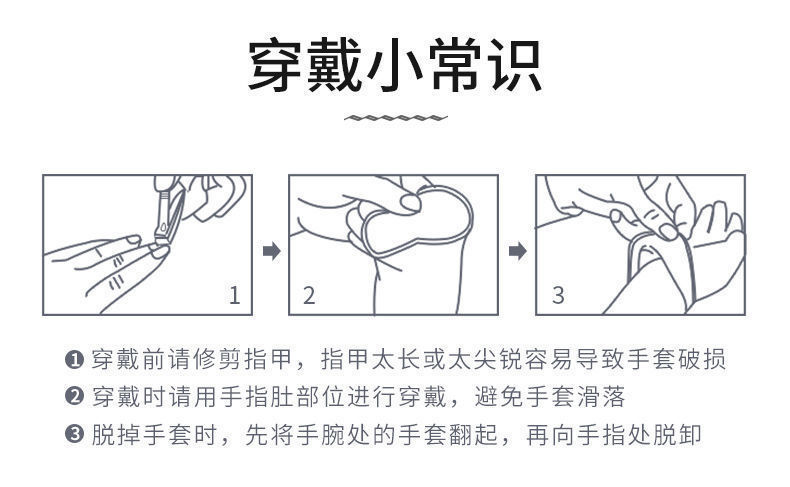 穿戴小常识

1

2

3

❶ 穿戴前请修剪指甲，指甲太长或太尖锐容易导致手套破损
❷ 穿戴时请用手指肚部位进行穿戴，避免手套滑落
❸ 脱掉手套时，先将手腕处的手套翻起，再向手指处脱卸