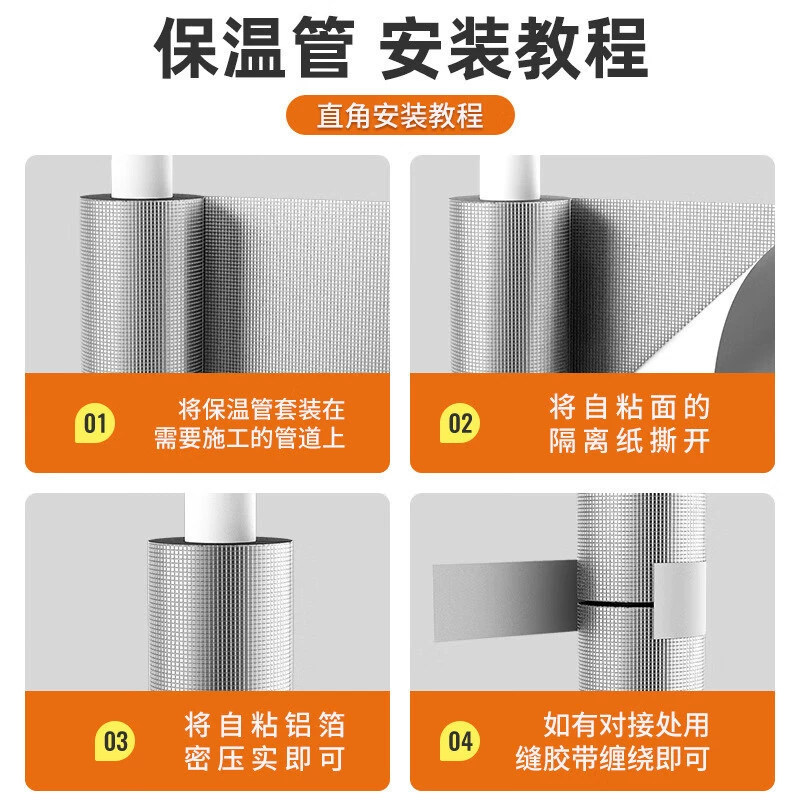 保温管 安装教程

直角安装教程

01

将保温管套装在
需要施工的管道上

02

将自粘面的
隔离纸撕开

03

将自粘铝箔
密压实即可

04

如有对接处用
缝胶带缠绕即可