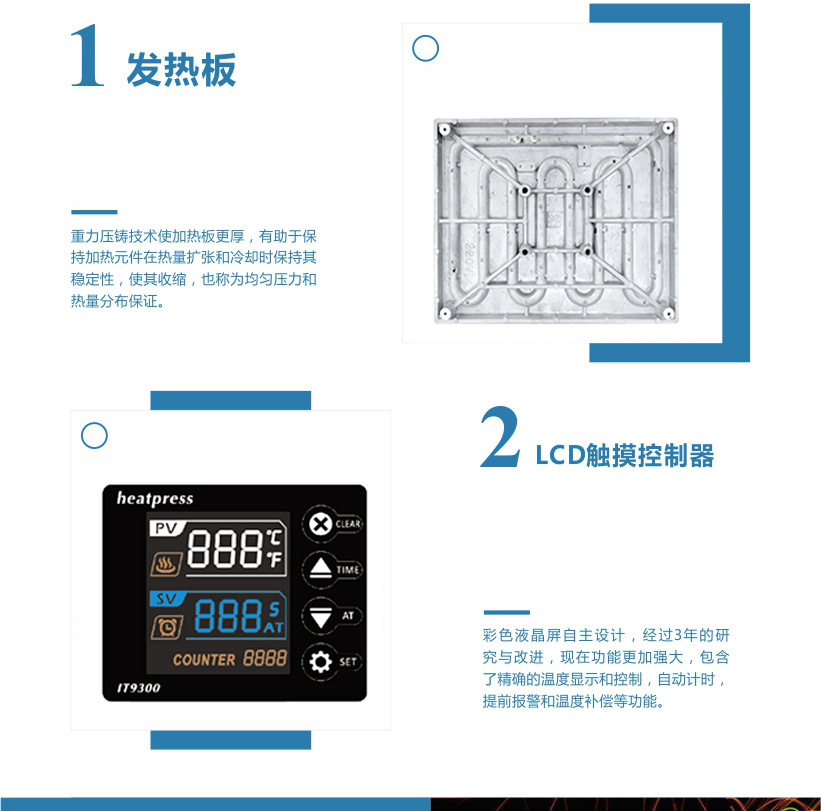 1 发热板

重力压铸技术使加热板更厚，有助于保持加热元件在热量扩张和冷却时保持其稳定性，使其收缩，也称为均匀压力和热量分布保证。

220V

heatpress

PV 888 ℃ ℉

SV 888 S AT

COUNTER 8888

IT9300

CLEAR

TIME

AT

SET

2 LCD触摸控制器

彩色液晶屏自主设计，经过3年的研究与改进，现在功能更加强大，包含了精确的温度显示和控制，自动计时，提前报警和温度补偿等功能。