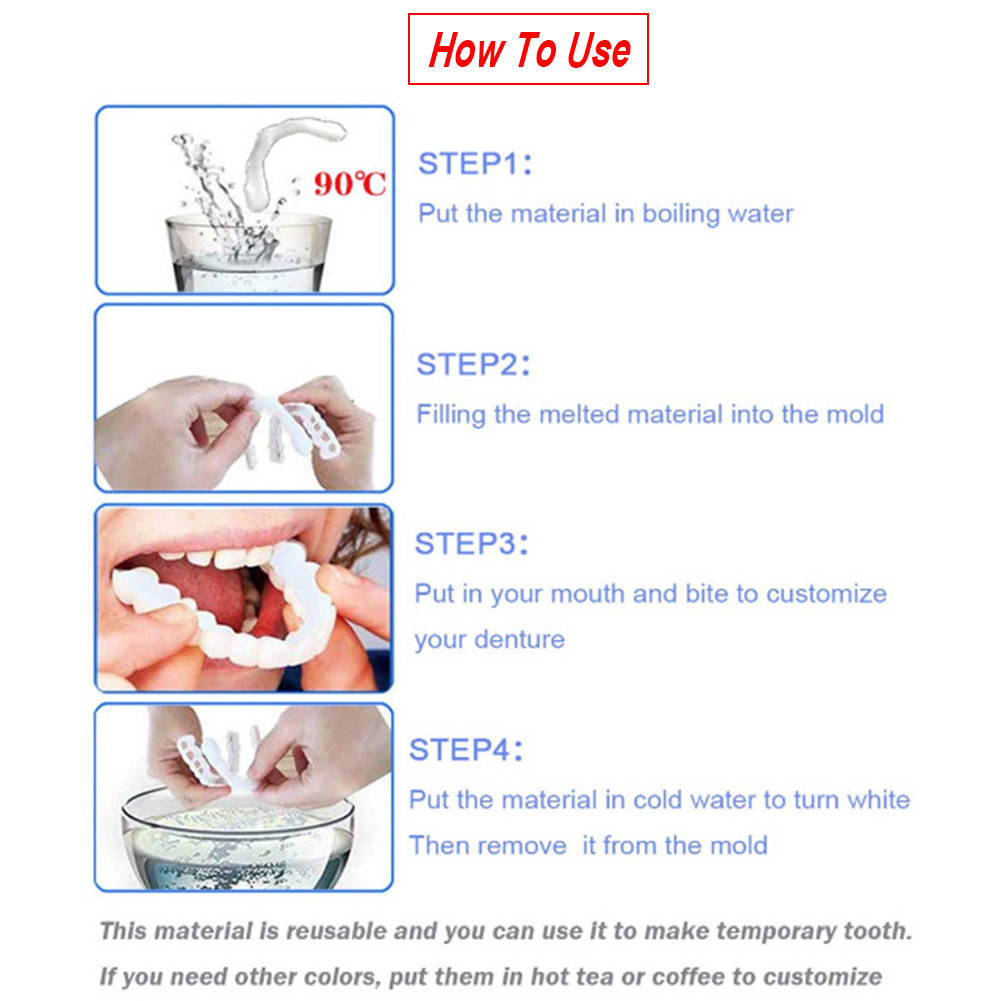 How To Use

90℃

STEP1:

Put the material in boiling water

STEP2:

Filling the melted material into the mold

STEP3:

Put in your mouth and bite to customize your denture

STEP4:

Put the material in cold water to turn white

Then remove it from the mold

This material is reusable and you can use it to make temporary tooth.

If you need other colors, put them in hot tea or coffee to customize