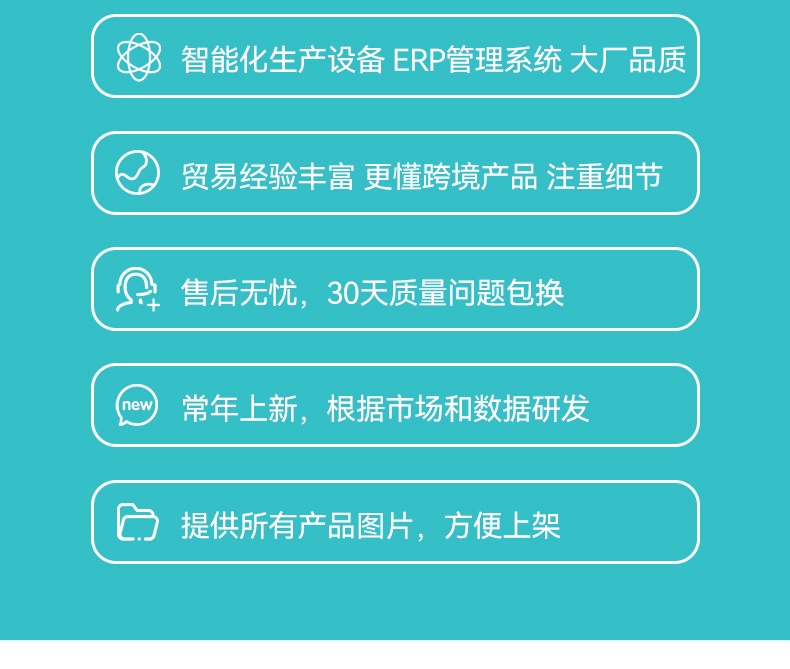 智能化生产设备 ERP管理系统 大厂品质

贸易经验丰富 更懂跨境产品 注重细节

售后无忧，30天质量问题包换

new

常年上新，根据市场和数据研发

提供所有产品图片，方便上架