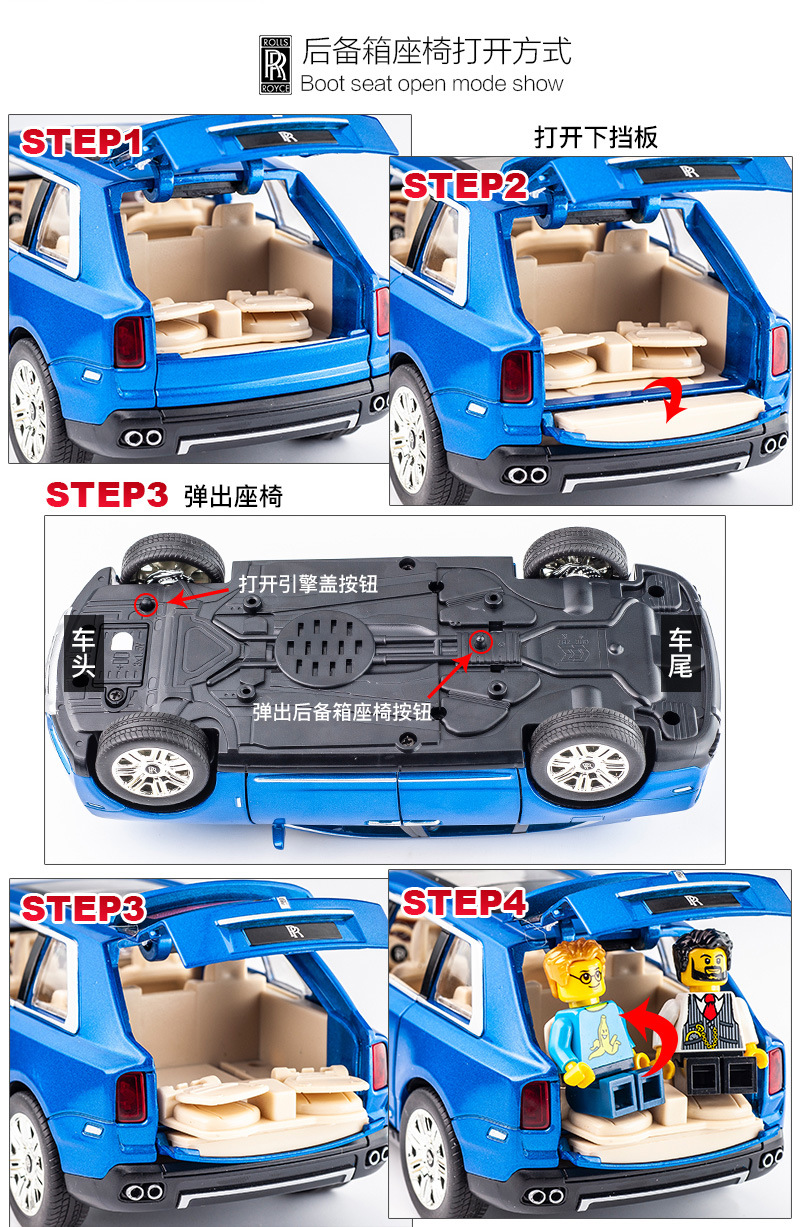 ROLLS RR ROYCE
后备箱座椅打开方式
Boot seat open mode show

STEP1

打开下挡板
STEP2

STEP3 弹出座椅

打开引擎盖按钮
车头
车尾
弹出后备箱座椅按钮

STEP3

STEP4