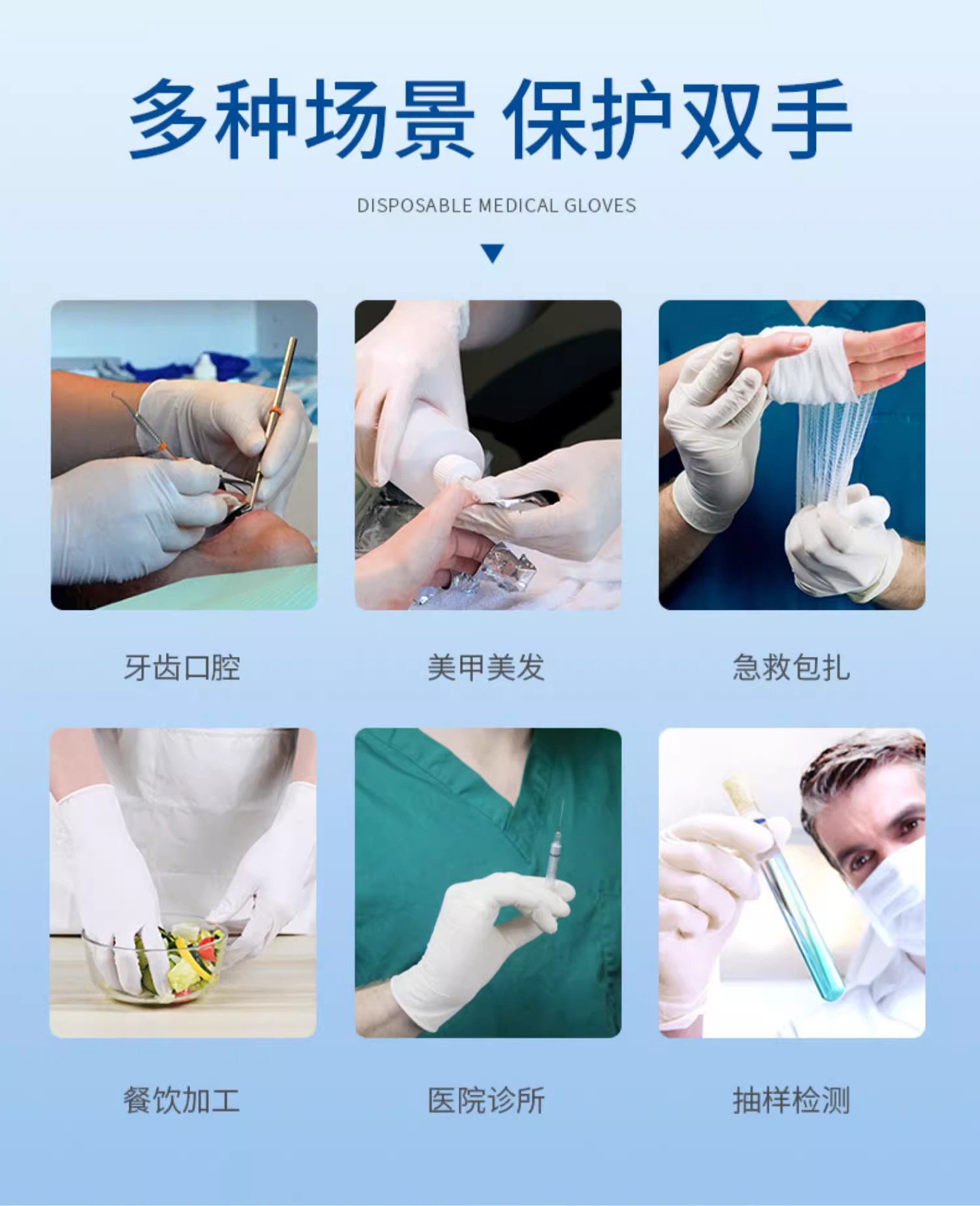 多种场景 保护双手

DISPOSABLE MEDICAL GLOVES

牙齿口腔

美甲美发

急救包扎

餐饮加工

医院诊所

抽样检测