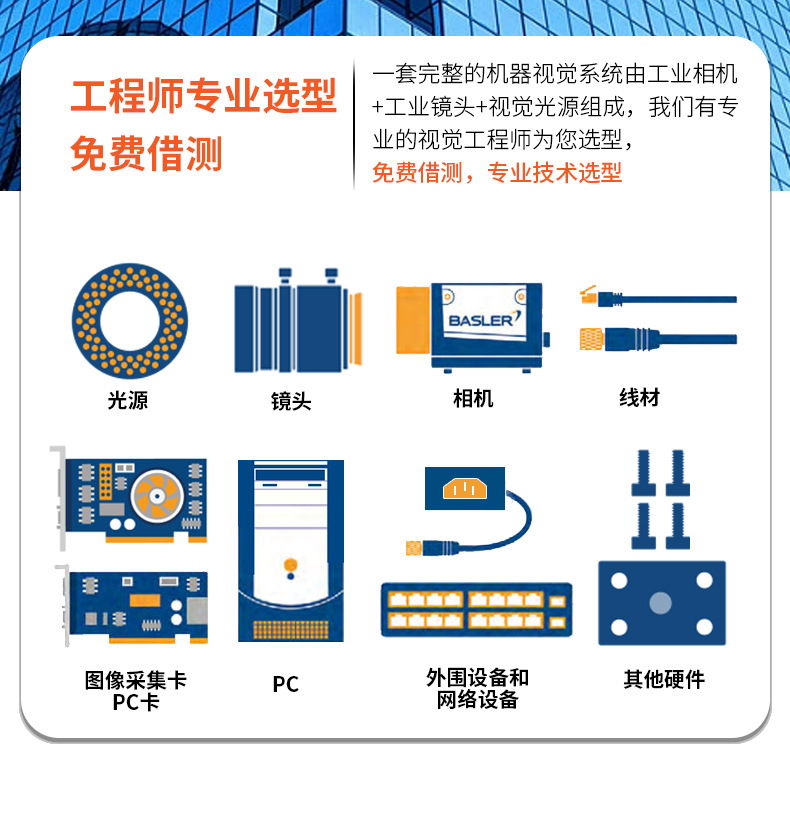 工程师专业选型
免费借测

一套完整的机器视觉系统由工业相机+工业镜头+视觉光源组成，我们有专业的视觉工程师为您选型，
免费借测，专业技术选型

光源

镜头

BASLER
相机

线材

图像采集卡
PC卡

PC

外围设备和
网络设备

其他硬件