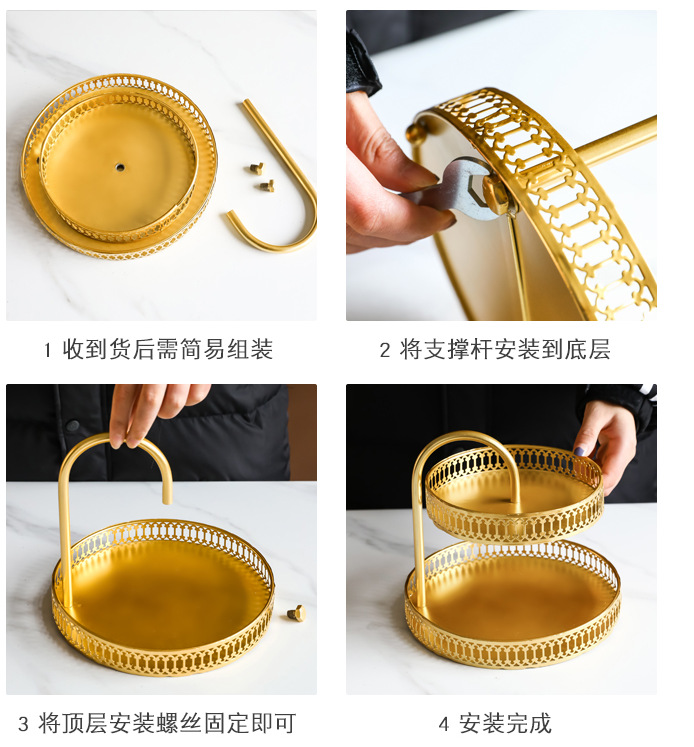 1 收到货后需简易组装

2 将支撑杆安装到底层

3 将顶层安装螺丝固定即可

4 安装完成