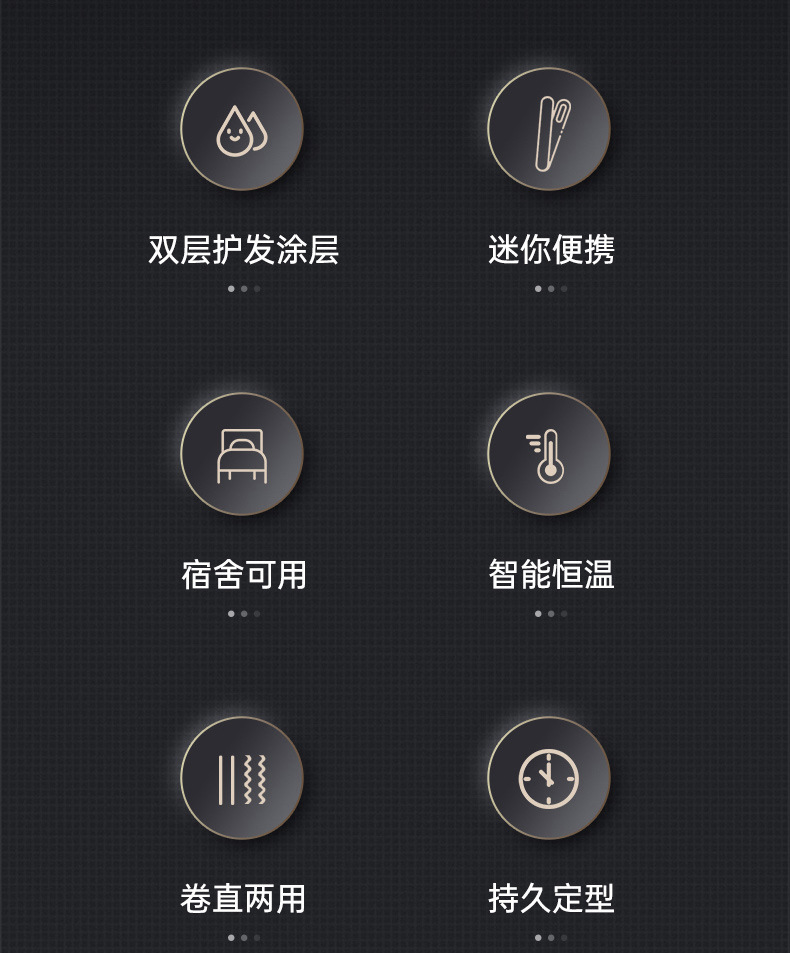 双层护发涂层

迷你便携

宿舍可用

智能恒温

卷直两用

持久定型