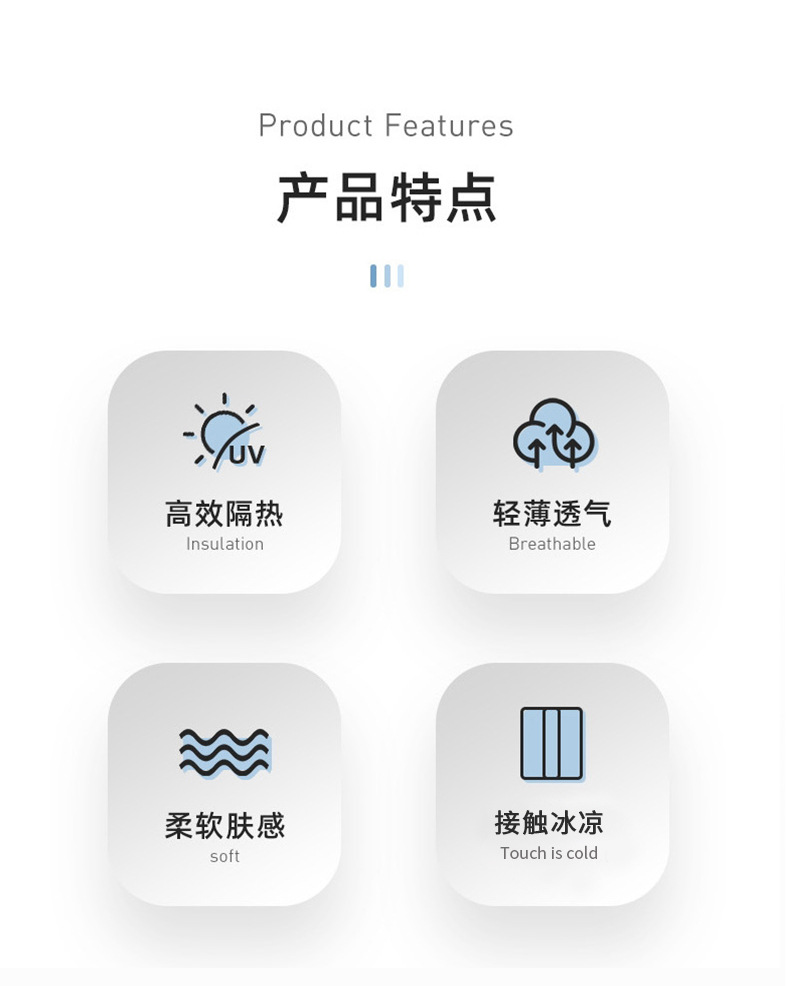 Product Features

产品特点

UV

高效隔热
Insulation

轻薄透气
Breathable

柔软肤感
soft

接触冰凉
Touch is cold