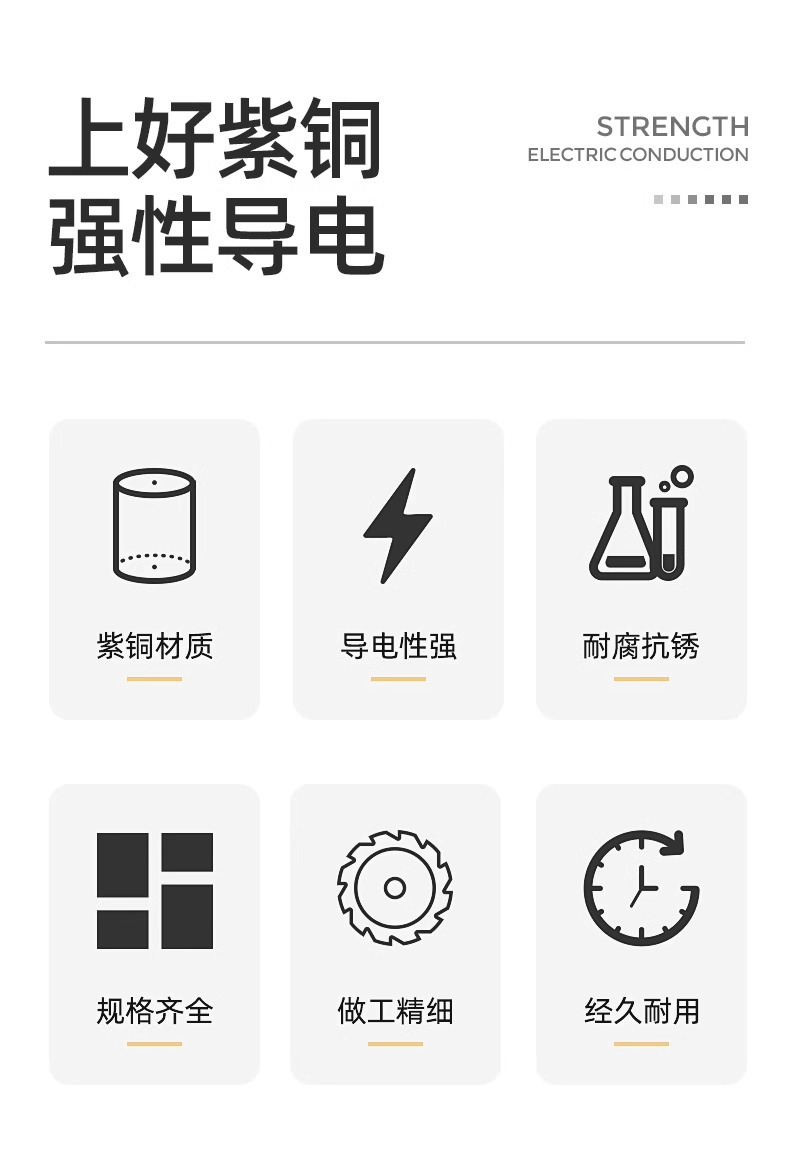 上好紫铜
强性导电

STRENGTH
ELECTRIC CONDUCTION

紫铜材质

导电性强

耐腐抗锈

规格齐全

做工精细

经久耐用