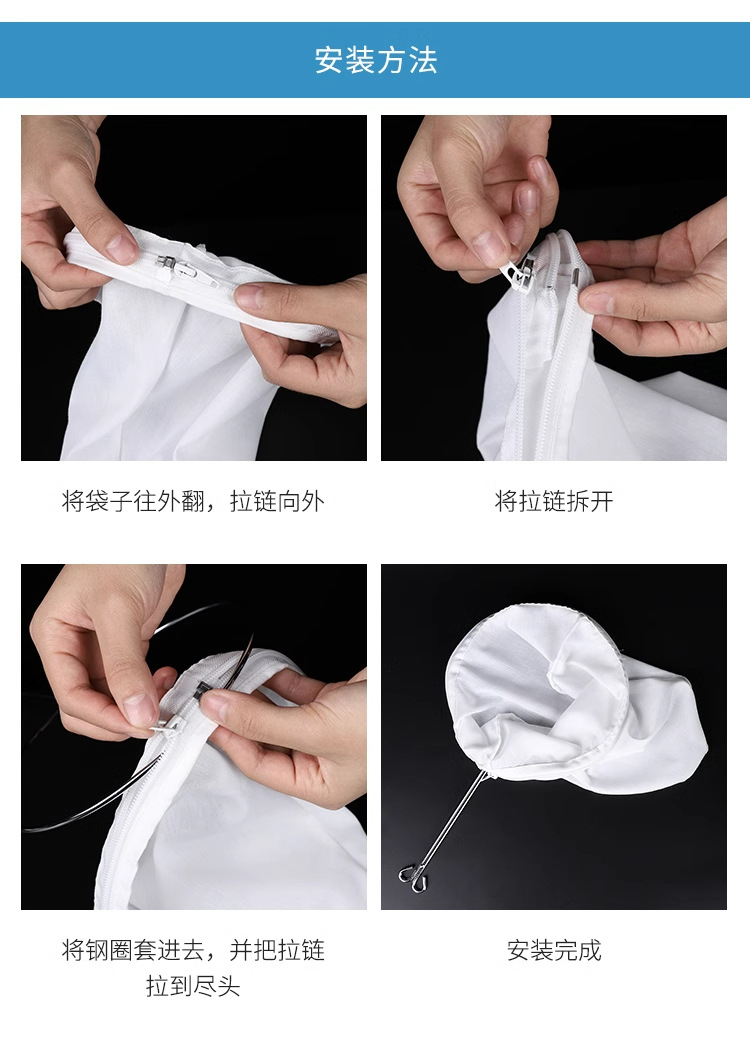 安装方法

将袋子往外翻，拉链向外

将拉链拆开

将钢圈套进去，并把拉链拉到尽头

安装完成