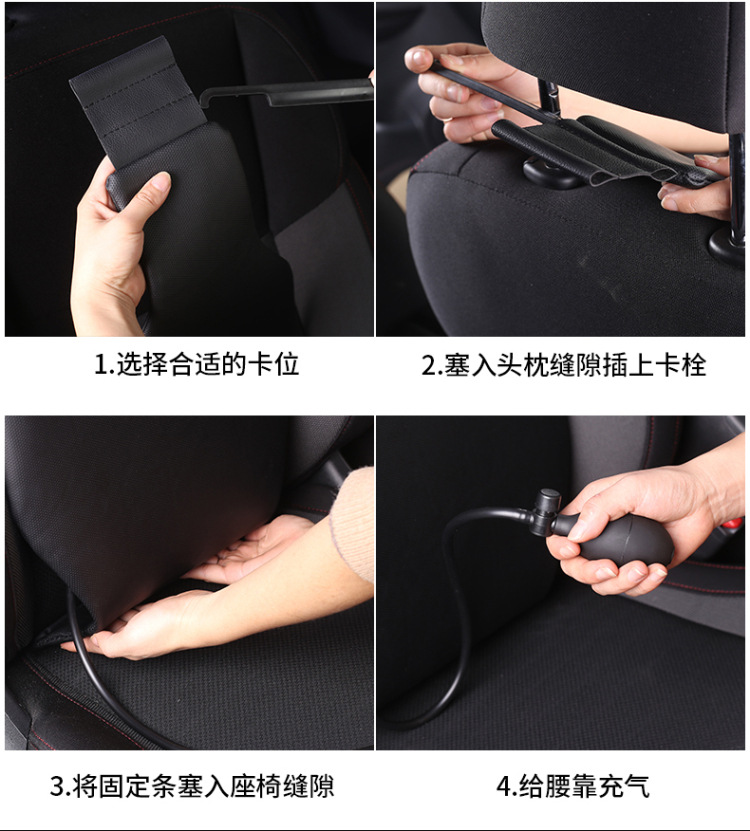 1.选择合适的卡位

2.塞入头枕缝隙插上卡栓

3.将固定条塞入座椅缝隙

4.给腰靠充气