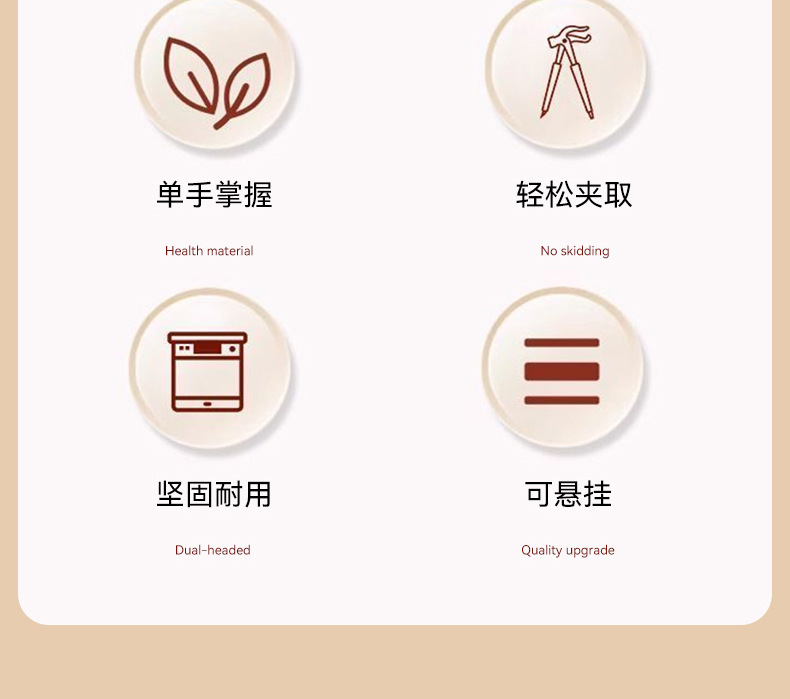 单手掌握

Health material

轻松夹取

No skidding

坚固耐用

Dual-headed

可悬挂

Quality upgrade