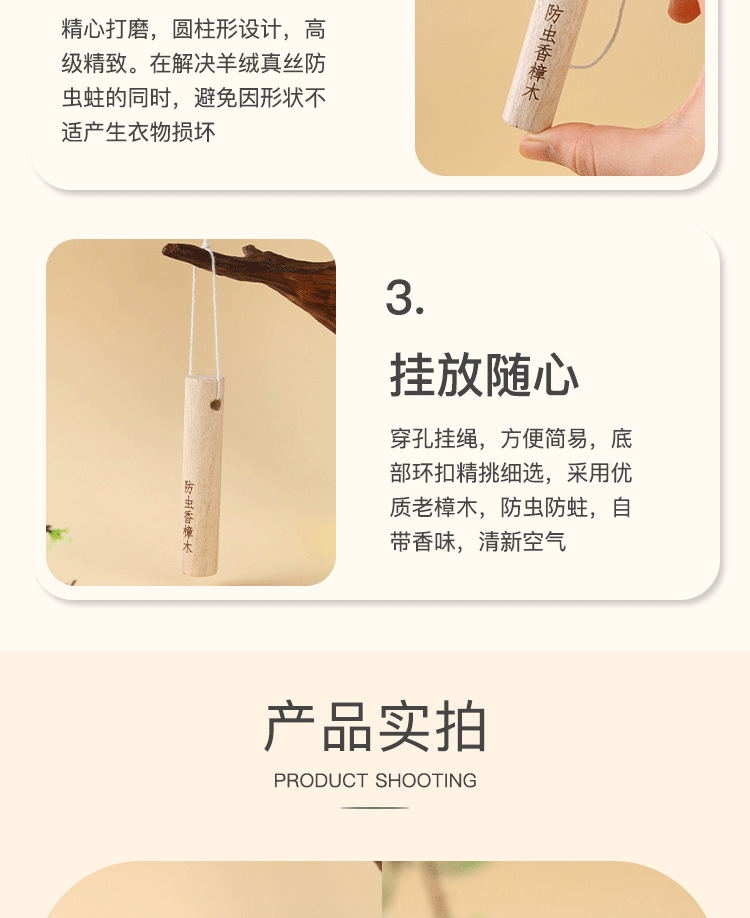 精心打磨，圆柱形设计，高级精致。在解决羊绒真丝防虫蛀的同时，避免因形状不适产生衣物损坏

防虫香樟木

防虫香樟木

3.

挂放随心

穿孔挂绳，方便简易，底部环扣精挑细选，采用优质老樟木，防虫防蛀，自带香味，清新空气

产品实拍

PRODUCT SHOOTING