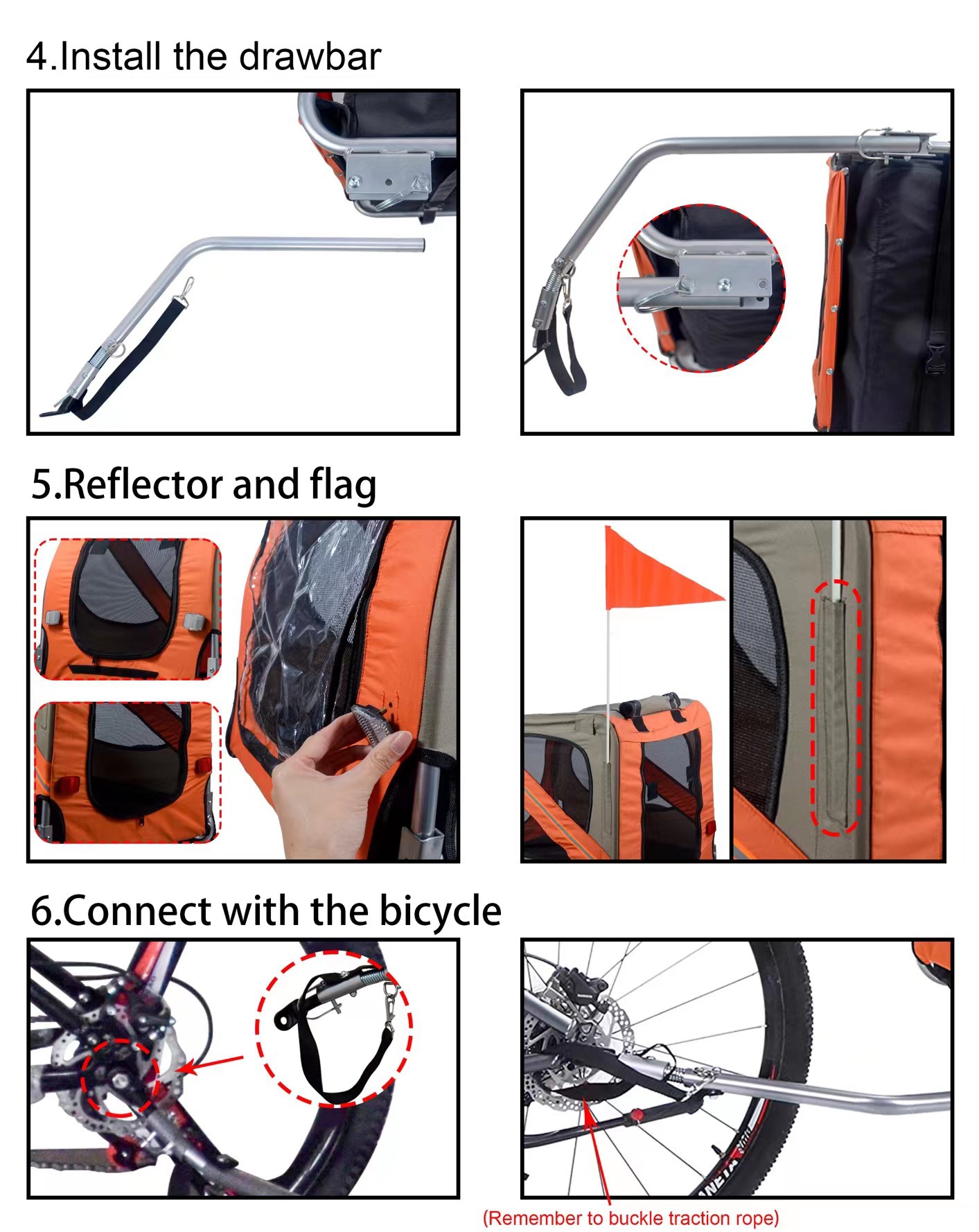 4.Install the drawbar

5.Reflector and flag

6.Connect with the bicycle

(Remember to buckle traction rope)