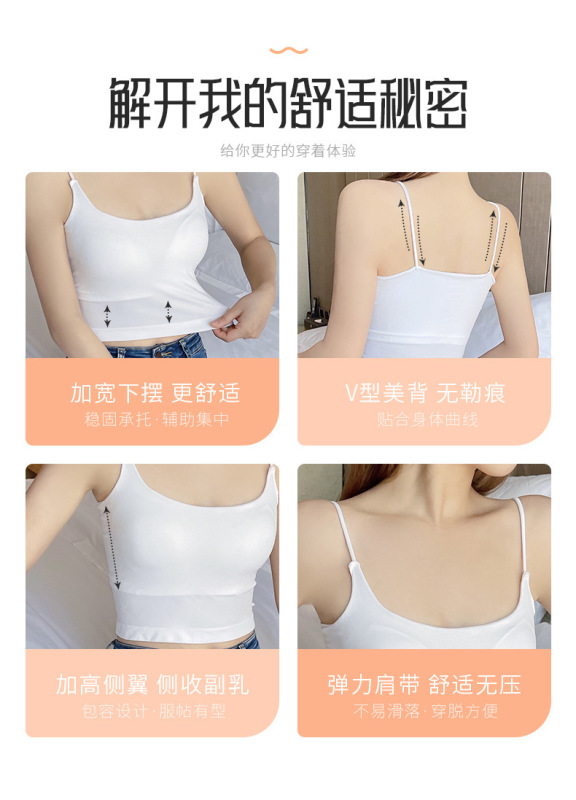 解开我的舒适秘密

给你更好的穿着体验

加宽下摆 更舒适

稳固承托·辅助集中

V型美背 无勒痕

贴合身体曲线

加高侧翼 侧收副乳

包容设计·服帖有型

弹力肩带 舒适无压

不易滑落·穿脱方便