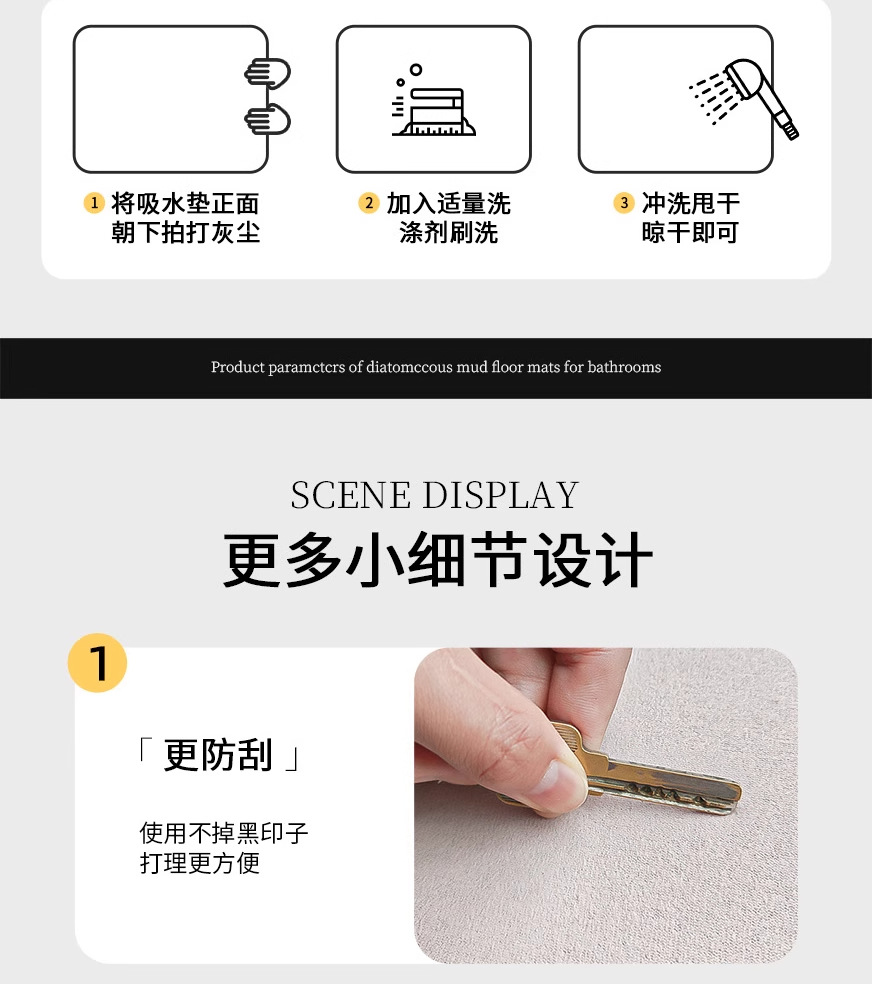 1 将吸水垫正面朝下拍打灰尘

2 加入适量洗涤剂刷洗

3 冲洗甩干晾干即可

Product paramctcrs of diatomccous mud floor mats for bathrooms

SCENE DISPLAY

更多小细节设计

1

「 更防刮 」

使用不掉黑印子
打理更方便