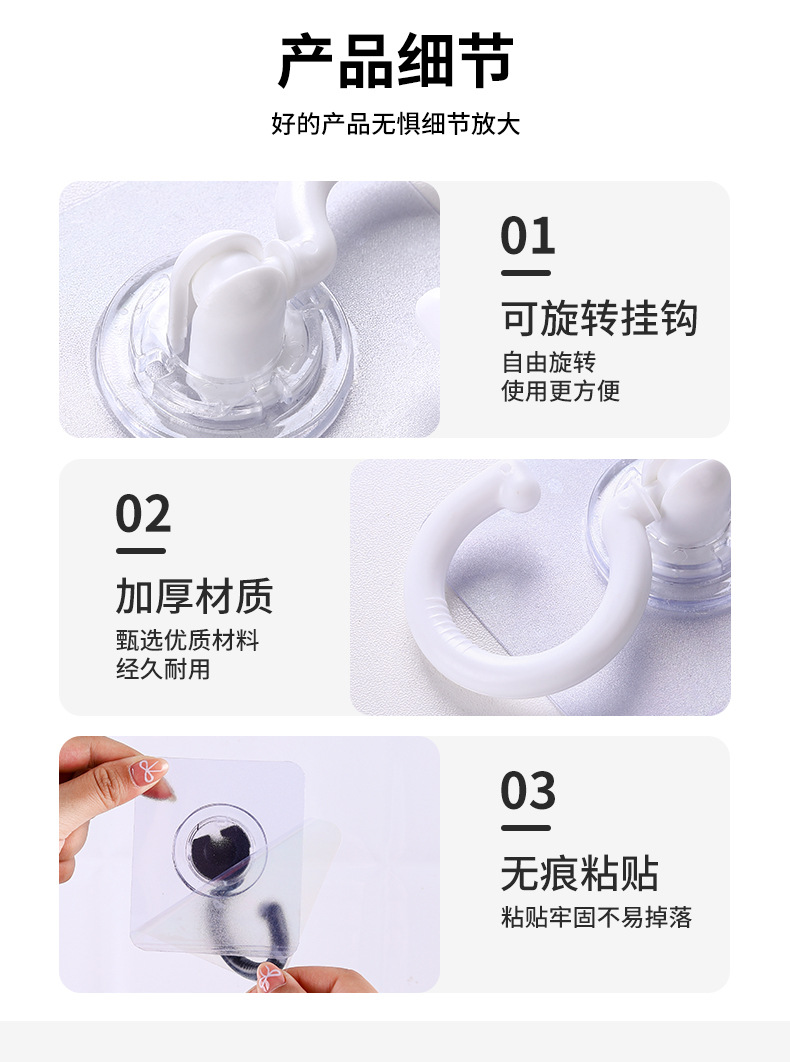 产品细节

好的产品无惧细节放大

01

可旋转挂钩

自由旋转
使用更方便

02

加厚材质

甄选优质材料
经久耐用

03

无痕粘贴

粘贴牢固不易掉落