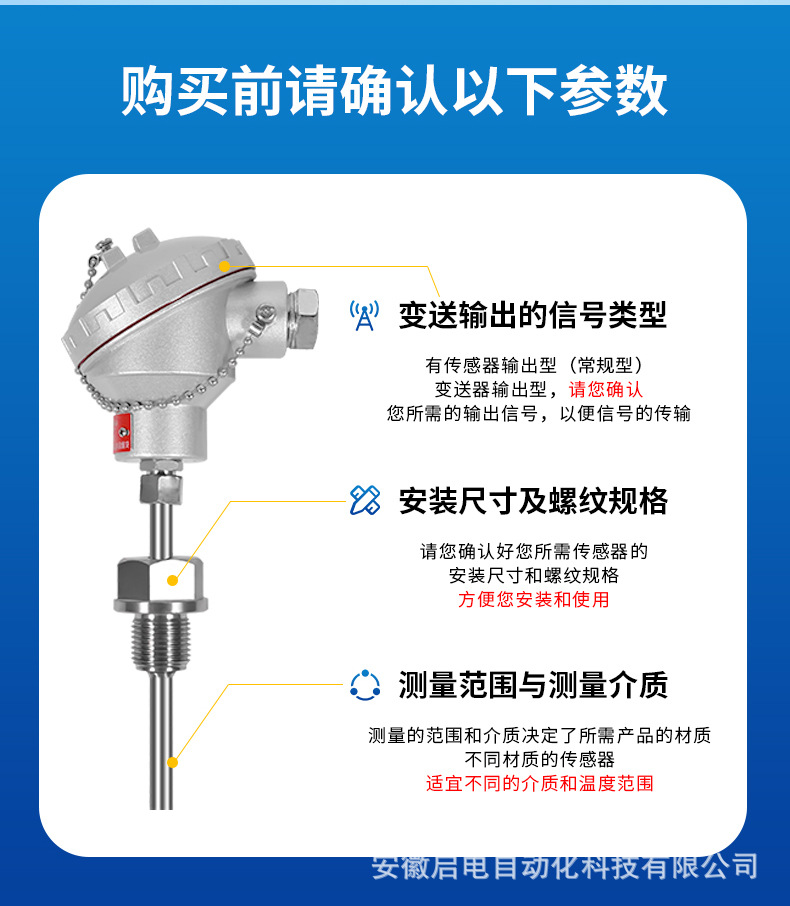 购买前请确认以下参数

变送输出的信号类型

有传感器输出型（常规型）
变送器输出型，请您确认
您所需的输出信号，以便信号的传输

安装尺寸及螺纹规格

请您确认好您所需传感器的
安装尺寸和螺纹规格
方便您安装和使用

测量范围与测量介质

测量的范围和介质决定了所需产品的材质
不同材质的传感器
适宜不同的介质和温度范围

安徽启电自动化科技有限公司