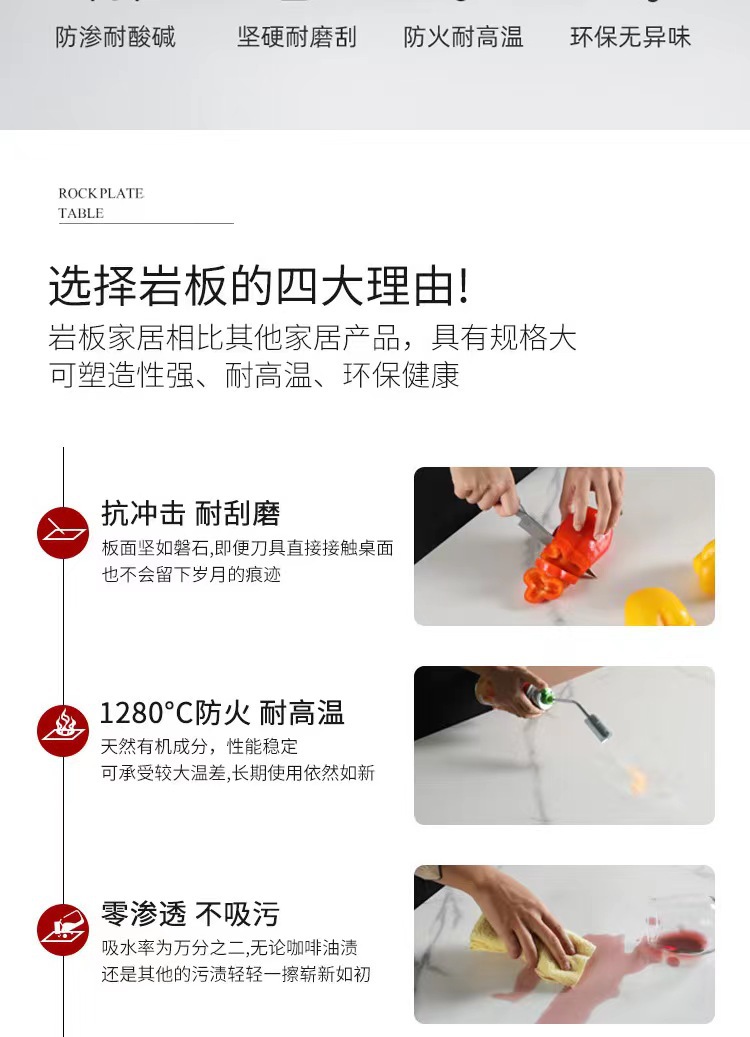 防渗耐酸碱　坚硬耐磨刮　防火耐高温　环保无异味

ROCK PLATE
TABLE

选择岩板的四大理由!
岩板家居相比其他家居产品，具有规格大
可塑造性强、耐高温、环保健康

抗冲击 耐刮磨
板面坚如磐石,即便刀具直接接触桌面
也不会留下岁月的痕迹

1280°C防火 耐高温
天然有机成分，性能稳定
可承受较大温差,长期使用依然如新

零渗透 不吸污
吸水率为万分之二,无论咖啡油渍
还是其他的污渍轻轻一擦崭新如初