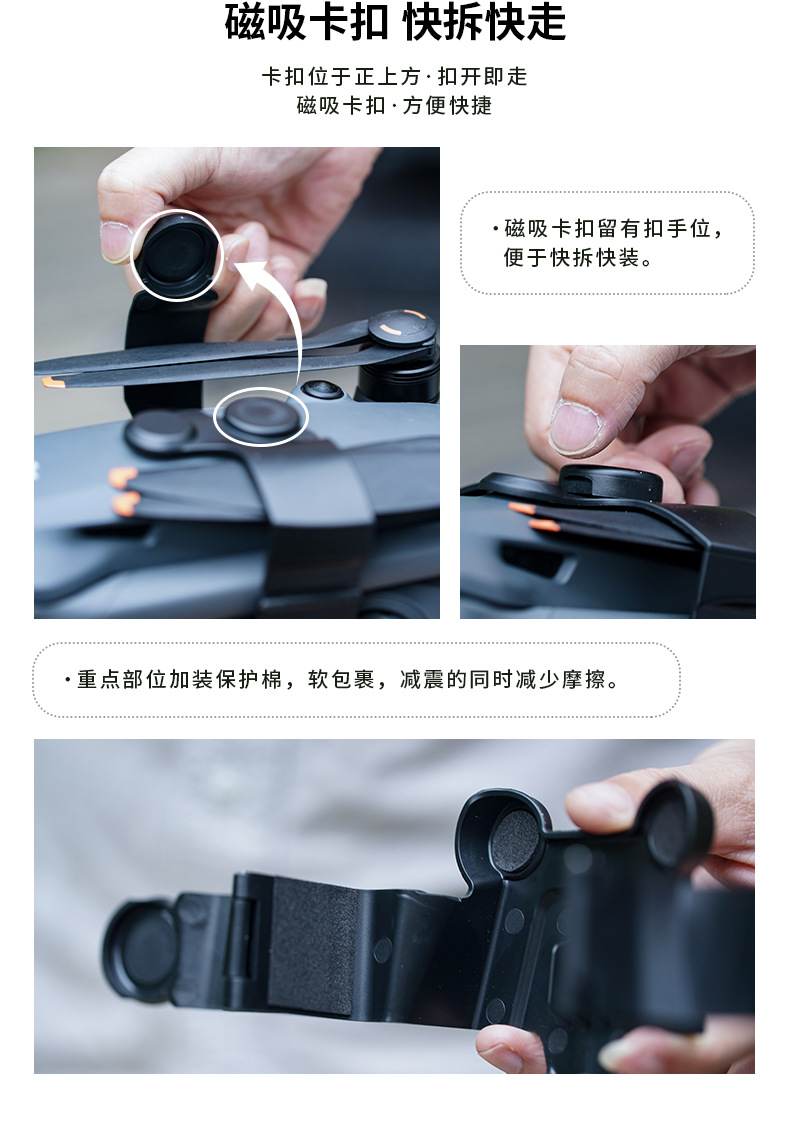 磁吸卡扣 快拆快走

卡扣位于正上方·扣开即走
磁吸卡扣·方便快捷

·磁吸卡扣留有扣手位，便于快拆快装。

·重点部位加装保护棉，软包裹，减震的同时减少摩擦。