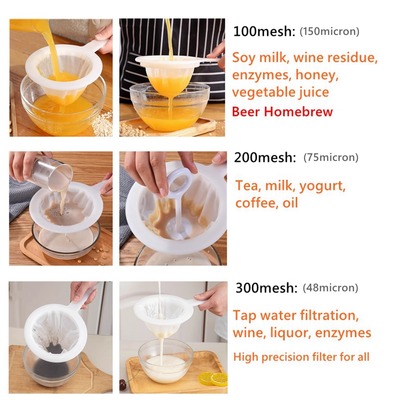 100mesh: (150micron)

Soy milk, wine residue, enzymes, honey, vegetable juice

Beer Homebrew

200mesh: (75micron)

Tea, milk, yogurt, coffee, oil

300mesh: (48micron)

Tap water filtration, wine, liquor, enzymes

High precision filter for all