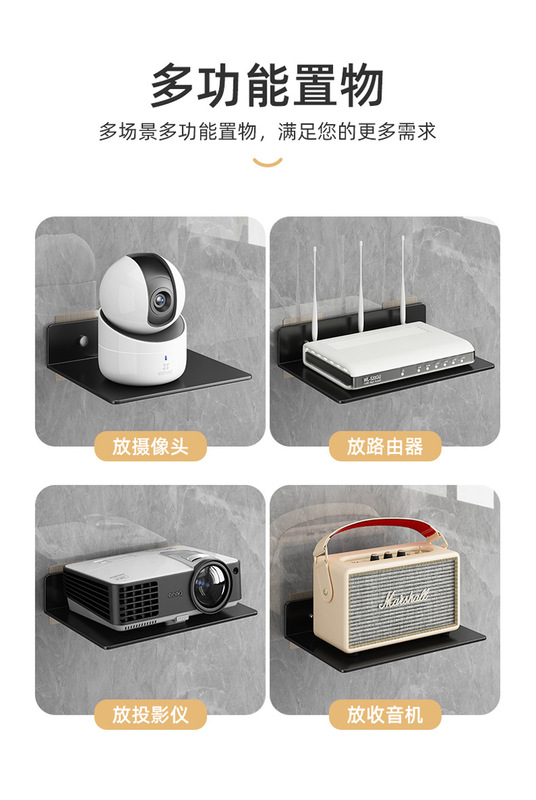 多功能置物

多场景多功能置物，满足您的更多需求

放摄像头

放路由器

放投影仪

Marshall

放收音机