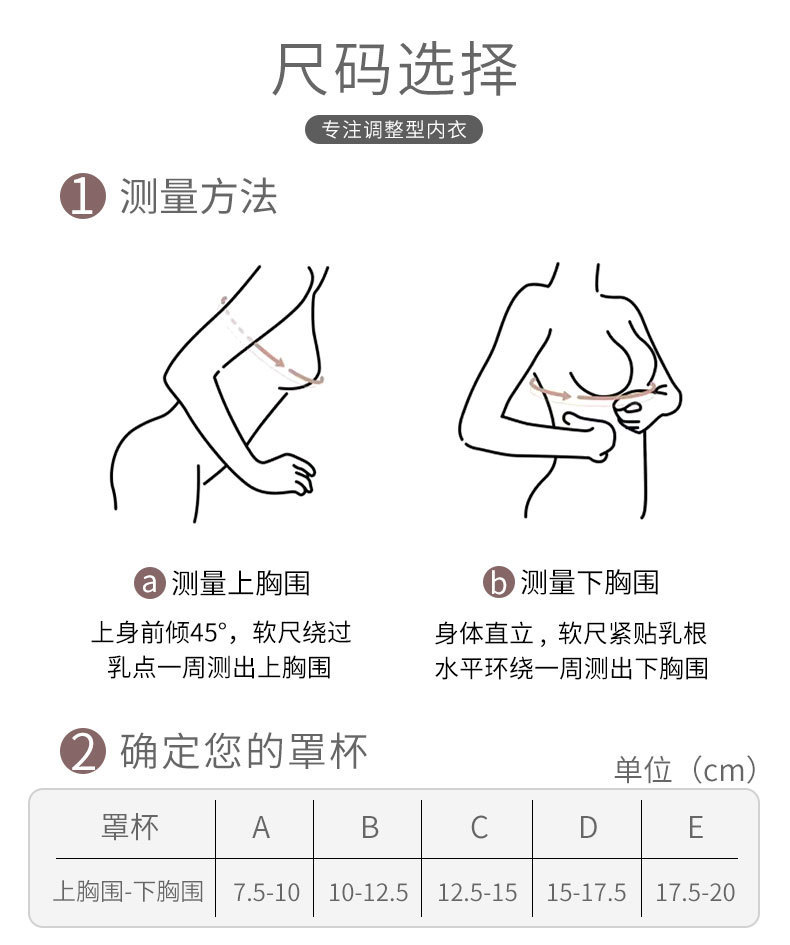 尺码选择

专注调整型内衣

1 测量方法

a 测量上胸围

上身前倾45°，软尺绕过乳点一周测出上胸围

b 测量下胸围

身体直立，软尺紧贴乳根水平环绕一周测出下胸围

2 确定您的罩杯

单位（cm）

| 罩杯 | A | B | C | D | E |
|---|---|---|---|---|---|
| 上胸围-下胸围 | 7.5-10 | 10-12.5 | 12.5-15 | 15-17.5 | 17.5-20 |