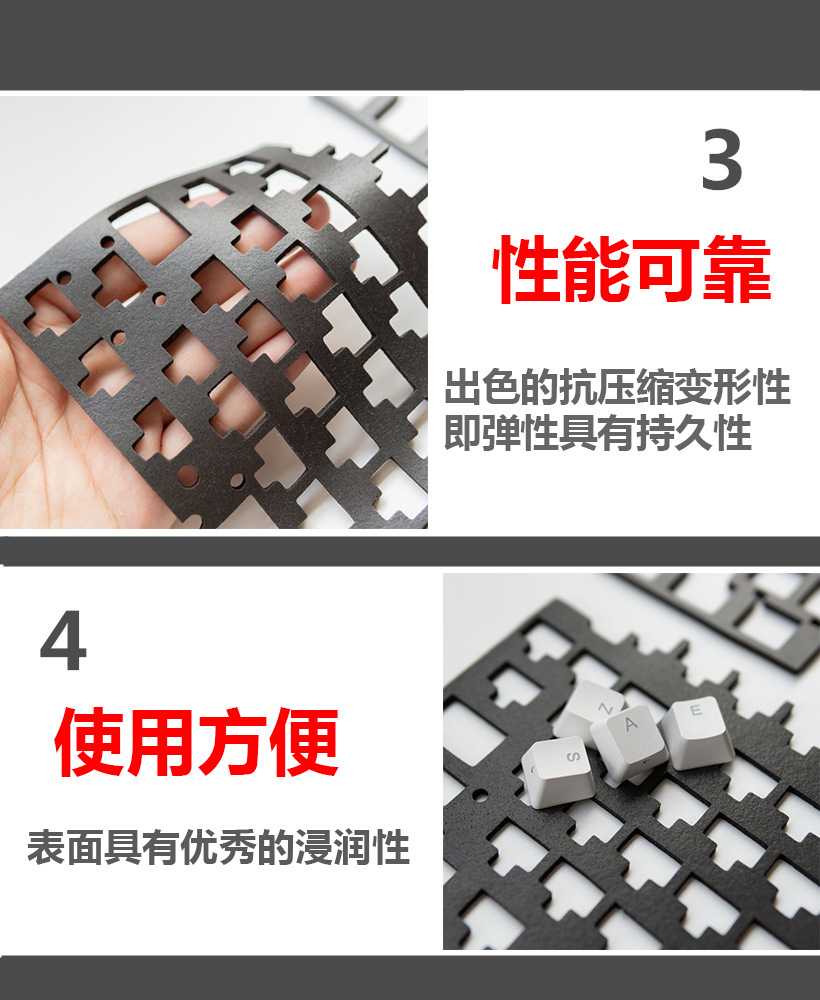 3

性能可靠

出色的抗压缩变形性
即弹性具有持久性

4

使用方便

表面具有优秀的浸润性

Z
A
E
S